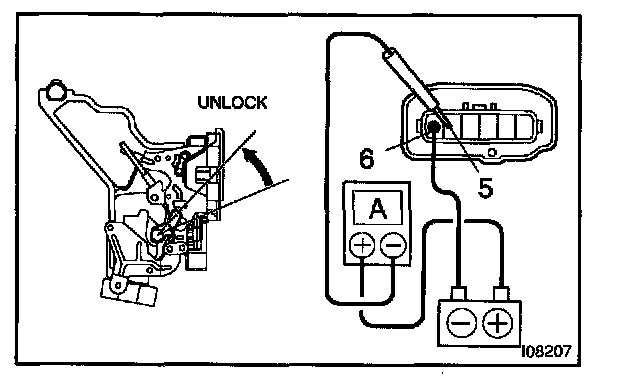 UNLOCK

6

5

A

+ −

− +

I08207