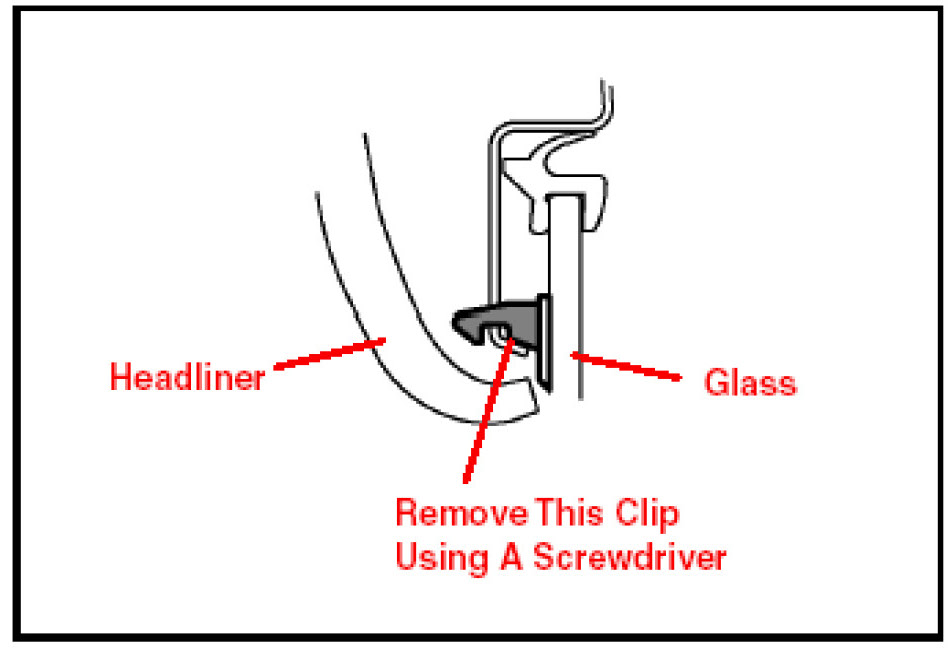 Headliner

Glass

Remove This Clip
Using A Screwdriver