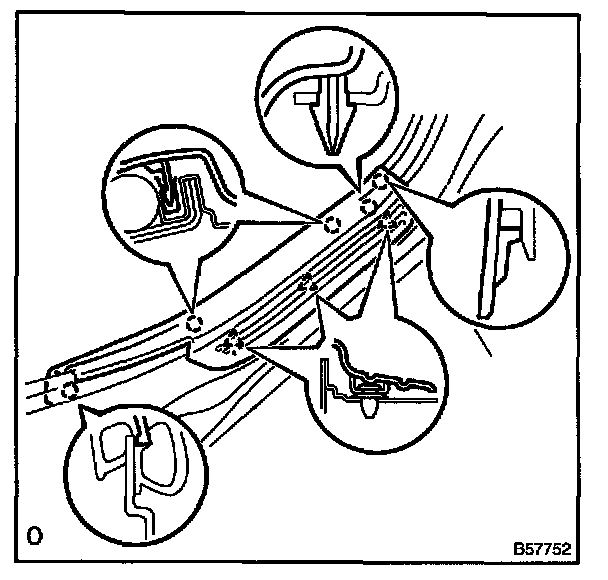 O

B57752