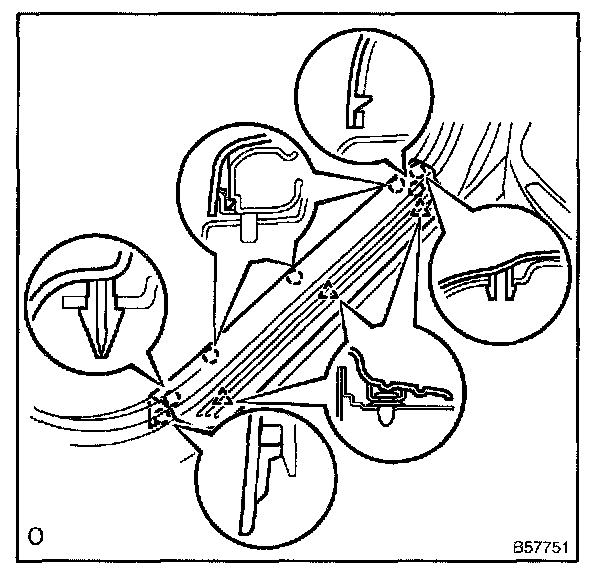 O

B57751