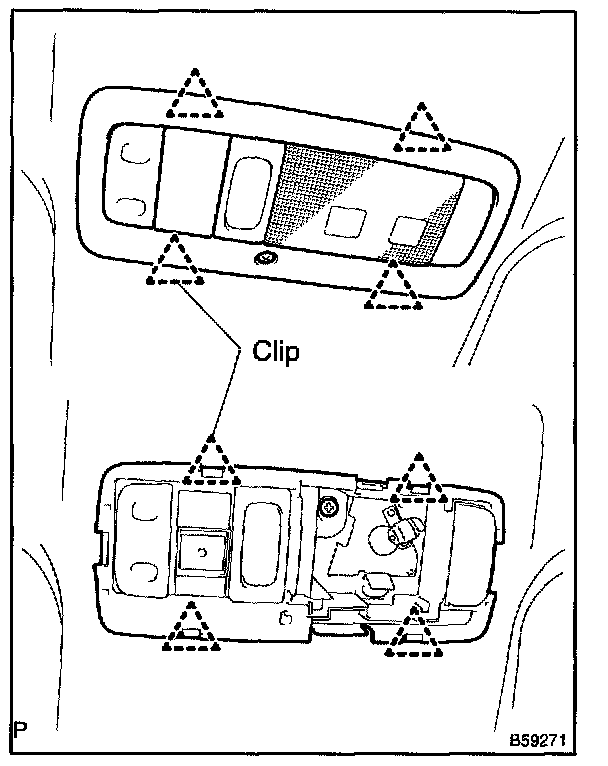 Clip

P

B59271