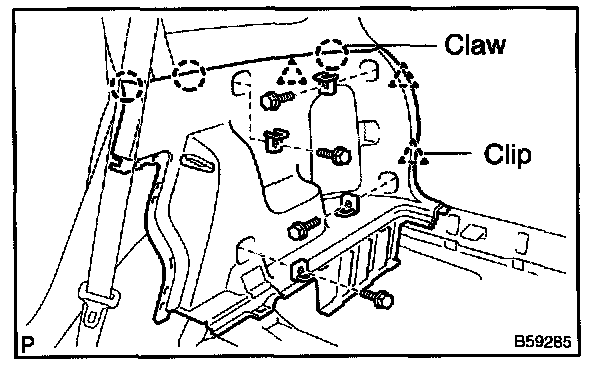 Claw

Clip

P

B59285