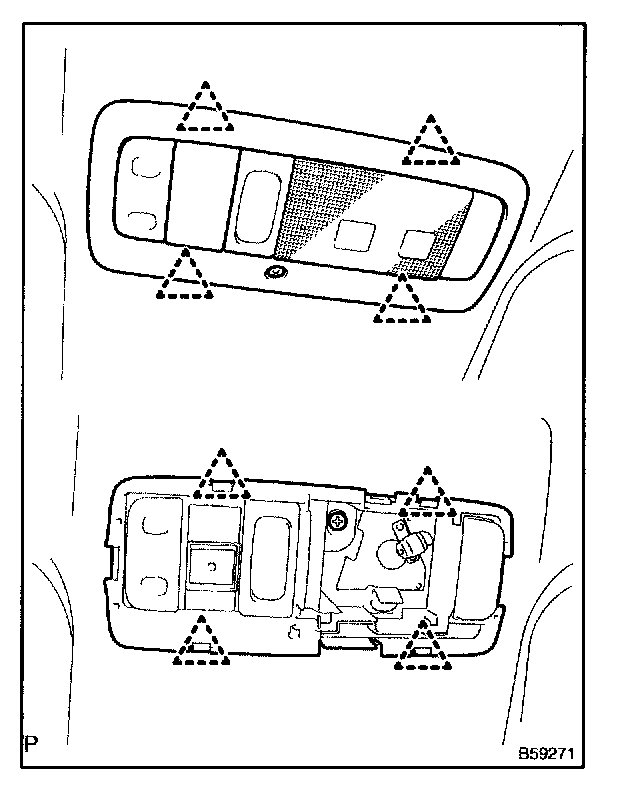 P

B59271