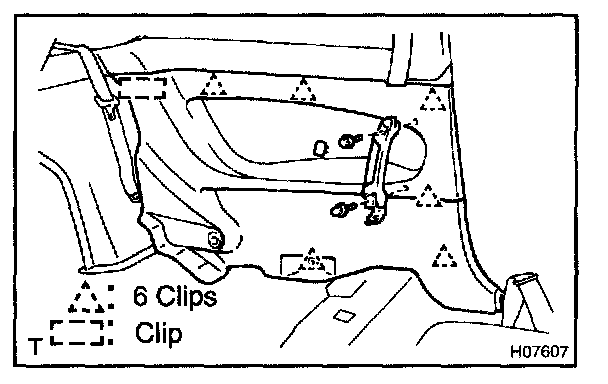 6 Clips
T Clip
H07607