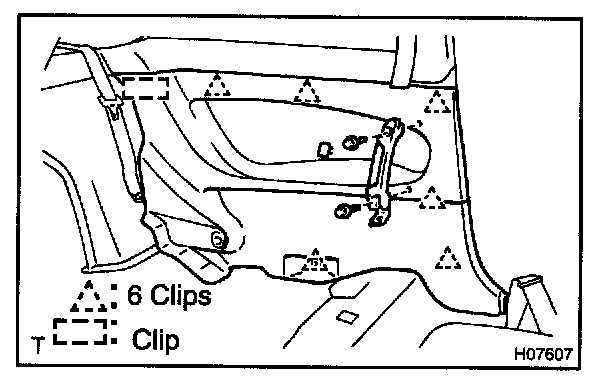 : 6 Clips
T : Clip
H07607