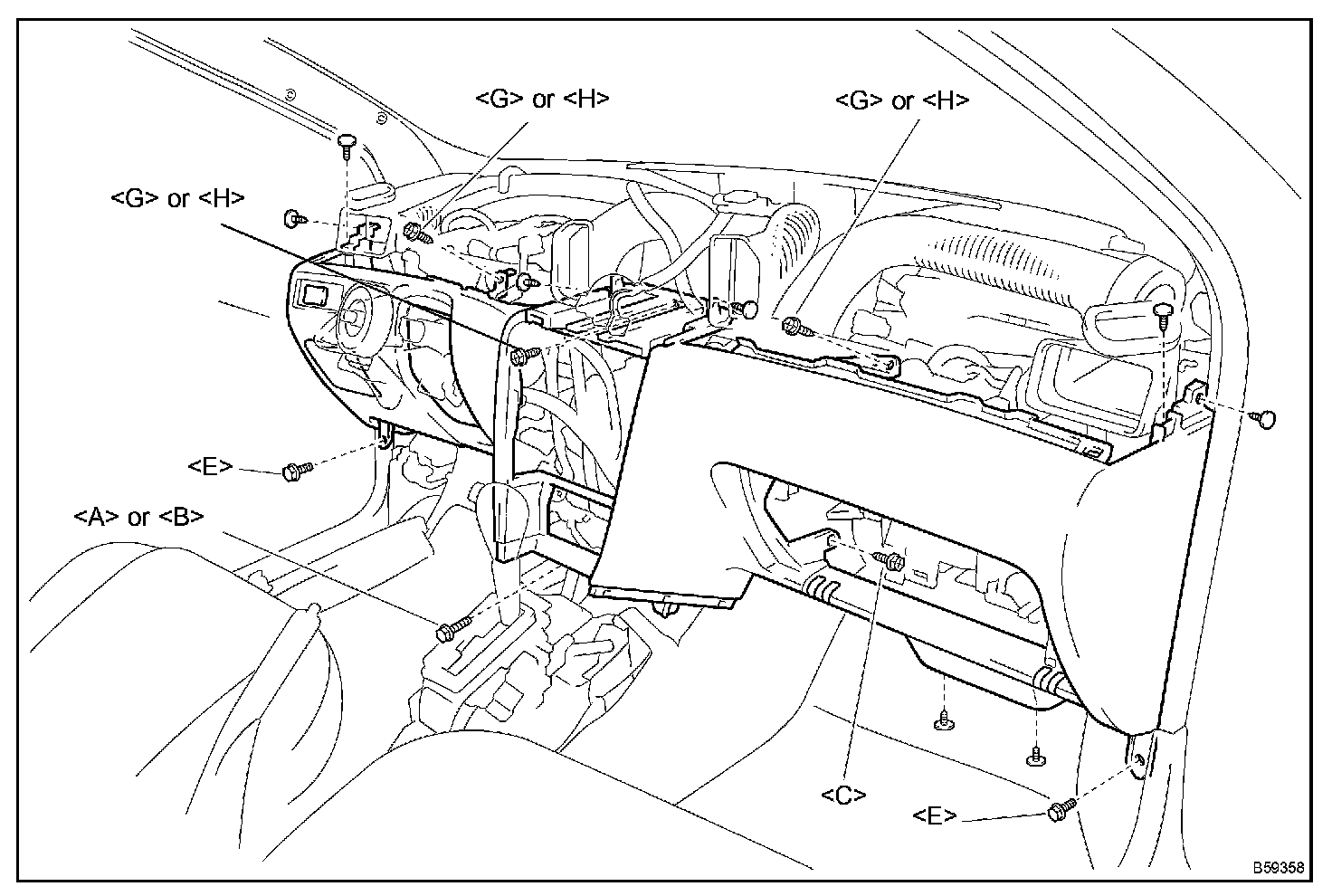 <G> or <H>
<G> or <H>
<G> or <H>
<E>
<A> or <B>
<C>
<E>
B59358