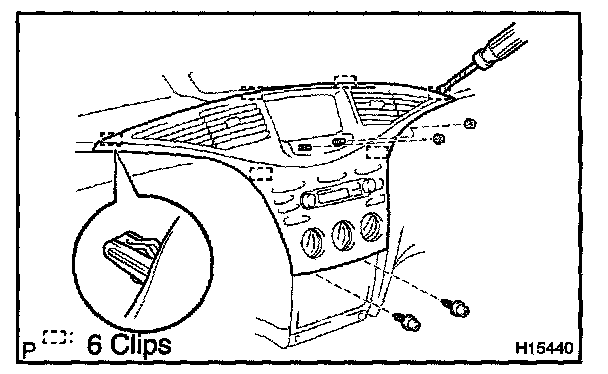 P : 6 Clips

H15440