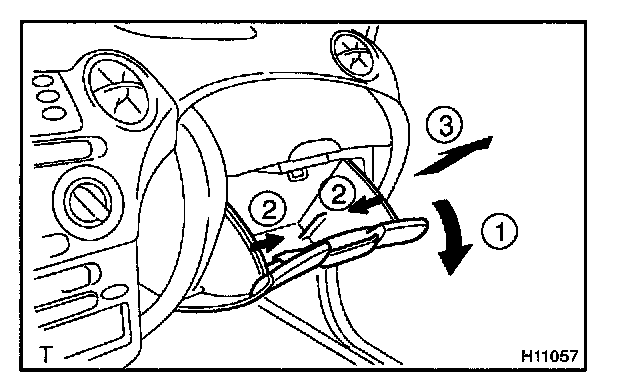 3
2
2
1
T
H11057