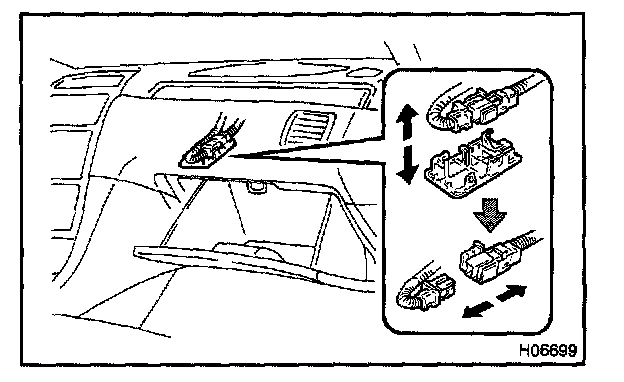 H06699