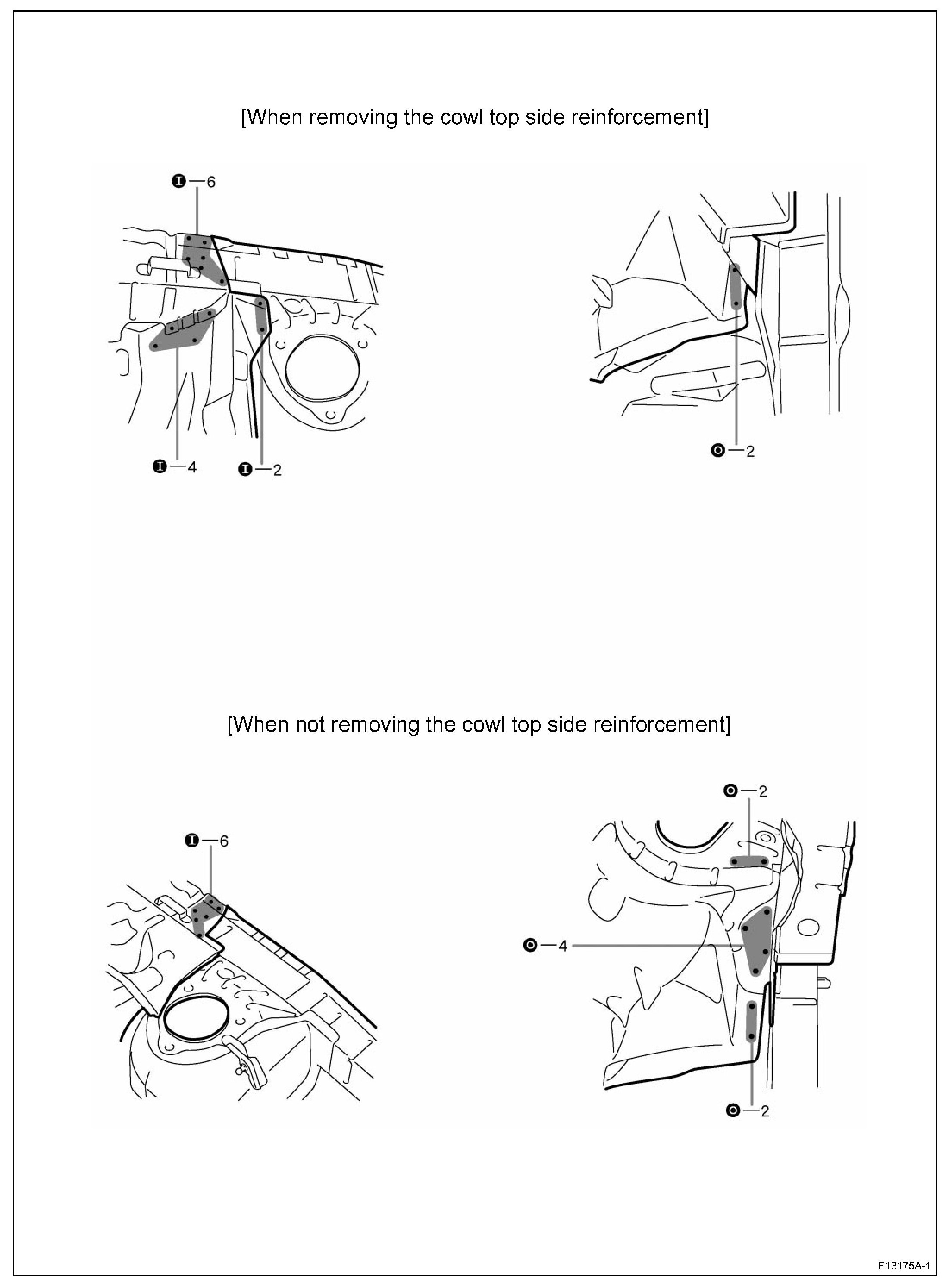 [When removing the cowl top side reinforcement]

—6

—4

—2

—2

[When not removing the cowl top side reinforcement]

—6

—2

—4

—2

F13175A-1