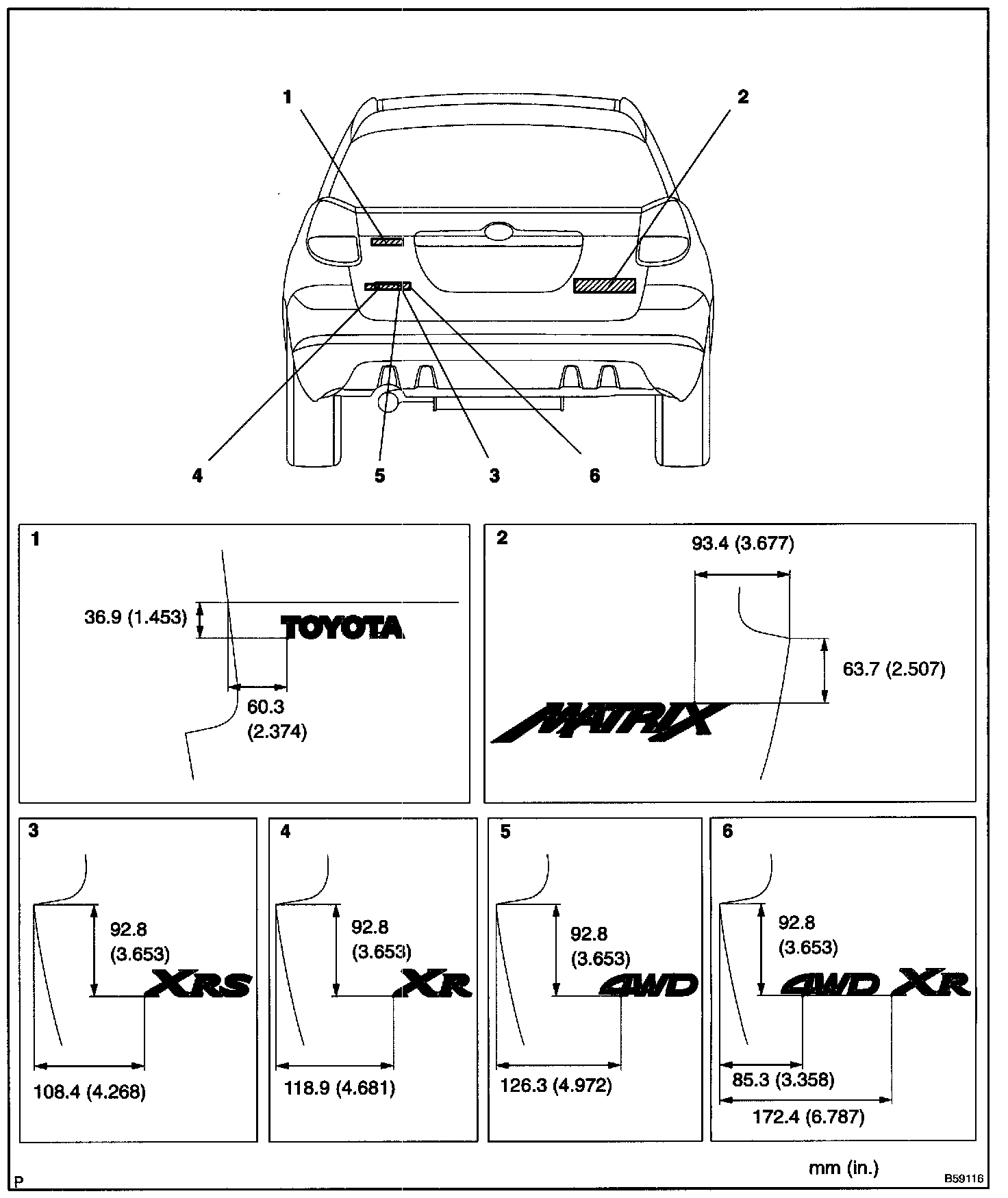 1
2
4
5
3
6

1
36.9 (1.453)
TOYOTA
60.3 (2.374)

2
93.4 (3.677)
63.7 (2.507)
MATRIX

3
92.8 (3.653)
XRS
108.4 (4.268)

4
92.8 (3.653)
XR
118.9 (4.681)

5
92.8 (3.653)
4WD
126.3 (4.972)

6
92.8 (3.653)
4WD XR
85.3 (3.358)
172.4 (6.787)

mm (in.)
P
B59116