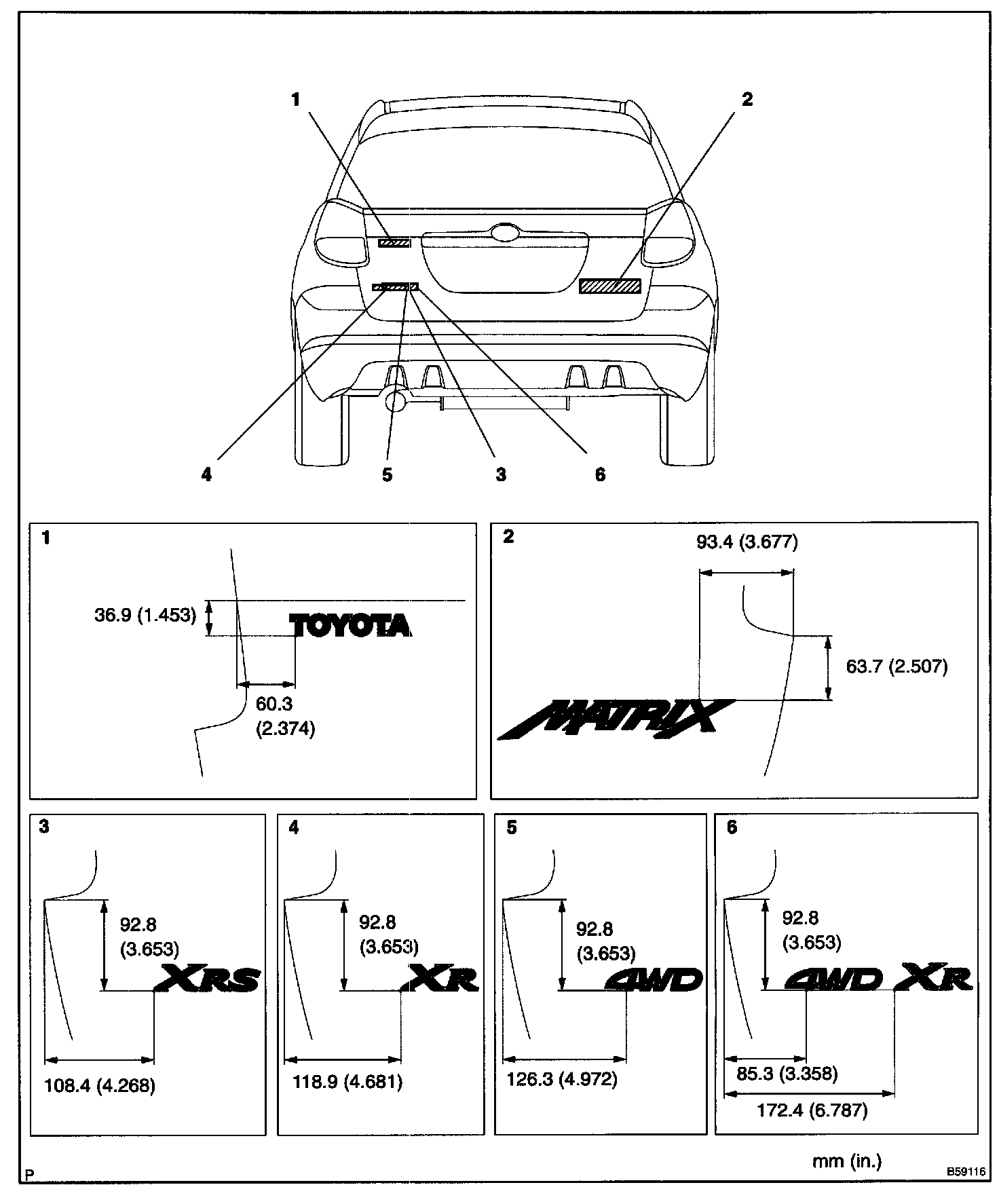 1
2
4
5
3
6

1
36.9 (1.453)
TOYOTA
60.3
(2.374)

2
93.4 (3.677)
63.7 (2.507)
MATRIX

3
92.8
(3.653)
XRS
108.4 (4.268)

4
92.8
(3.653)
XR
118.9 (4.681)

5
92.8
(3.653)
4WD
126.3 (4.972)

6
92.8
(3.653)
4WD XR
85.3 (3.358)
172.4 (6.787)

mm (in.)
P
B59116