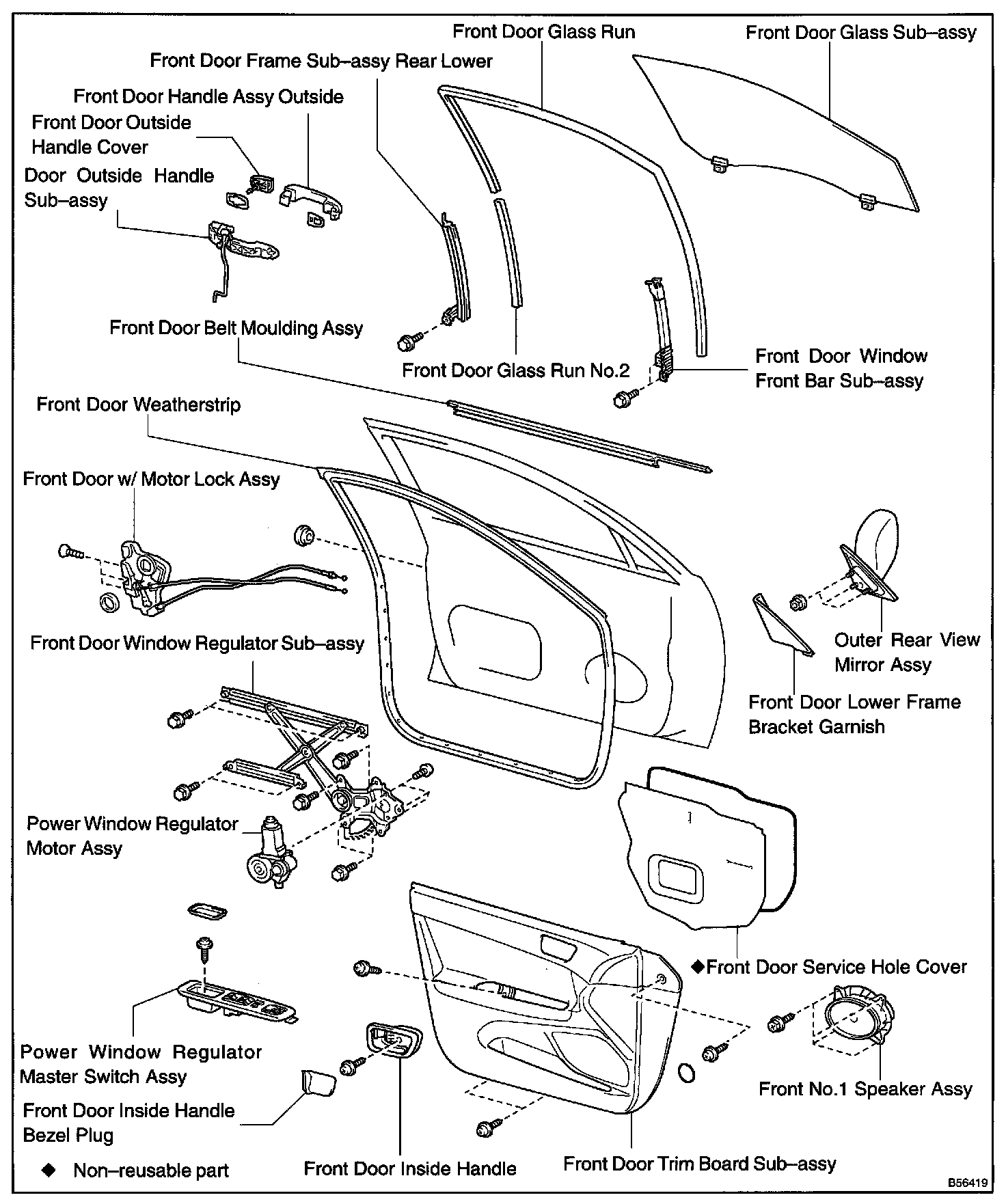 Front Door Glass Run

Front Door Glass Sub–assy

Front Door Frame Sub–assy Rear Lower

Front Door Handle Assy Outside

Front Door Outside Handle Cover

Door Outside Handle Sub–assy

Front Door Belt Moulding Assy

Front Door Glass Run No.2

Front Door Window Front Bar Sub–assy

Front Door Weatherstrip

Front Door w/ Motor Lock Assy

Front Door Window Regulator Sub–assy

Outer Rear View Mirror Assy

Front Door Lower Frame Bracket Garnish

Power Window Regulator Motor Assy

◆Front Door Service Hole Cover

Power Window Regulator Master Switch Assy

Front No.1 Speaker Assy

Front Door Inside Handle Bezel Plug

◆ Non–reusable part

Front Door Inside Handle

Front Door Trim Board Sub–assy

B56419