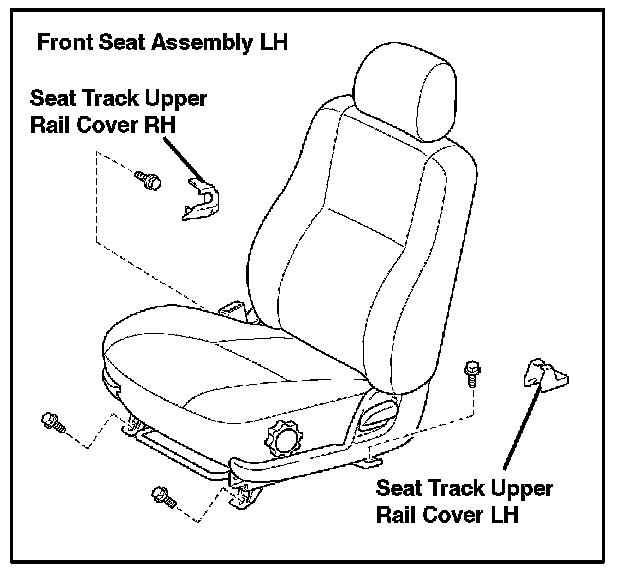 Front Seat Assembly LH

Seat Track Upper Rail Cover RH

Seat Track Upper Rail Cover LH