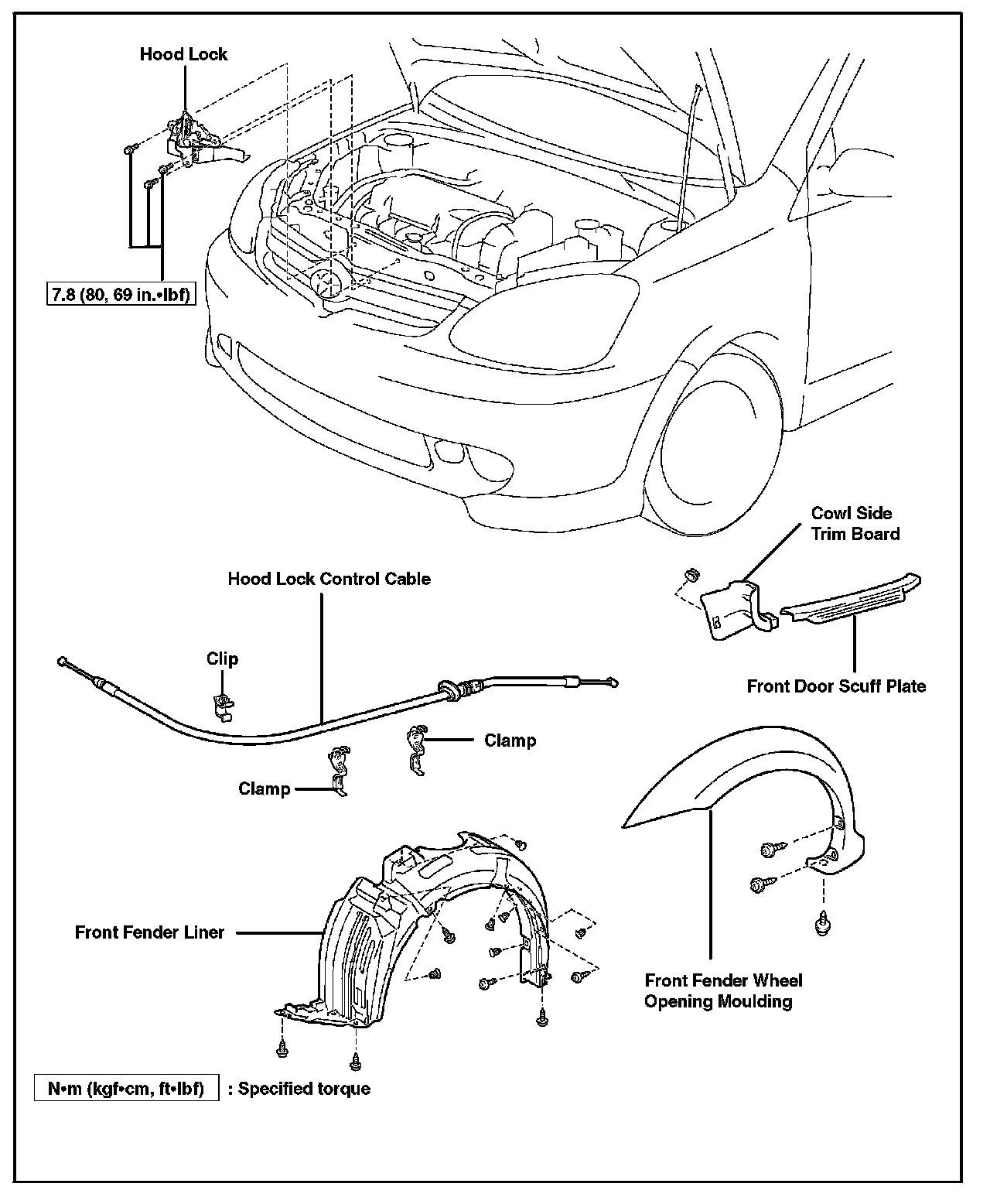 Hood Lock

7.8 (80, 69 in.•lbf)

Cowl Side Trim Board

Hood Lock Control Cable

Clip

Front Door Scuff Plate

Clamp

Clamp

Front Fender Liner

Front Fender Wheel Opening Moulding

N•m (kgf•cm, ft•lbf) : Specified torque