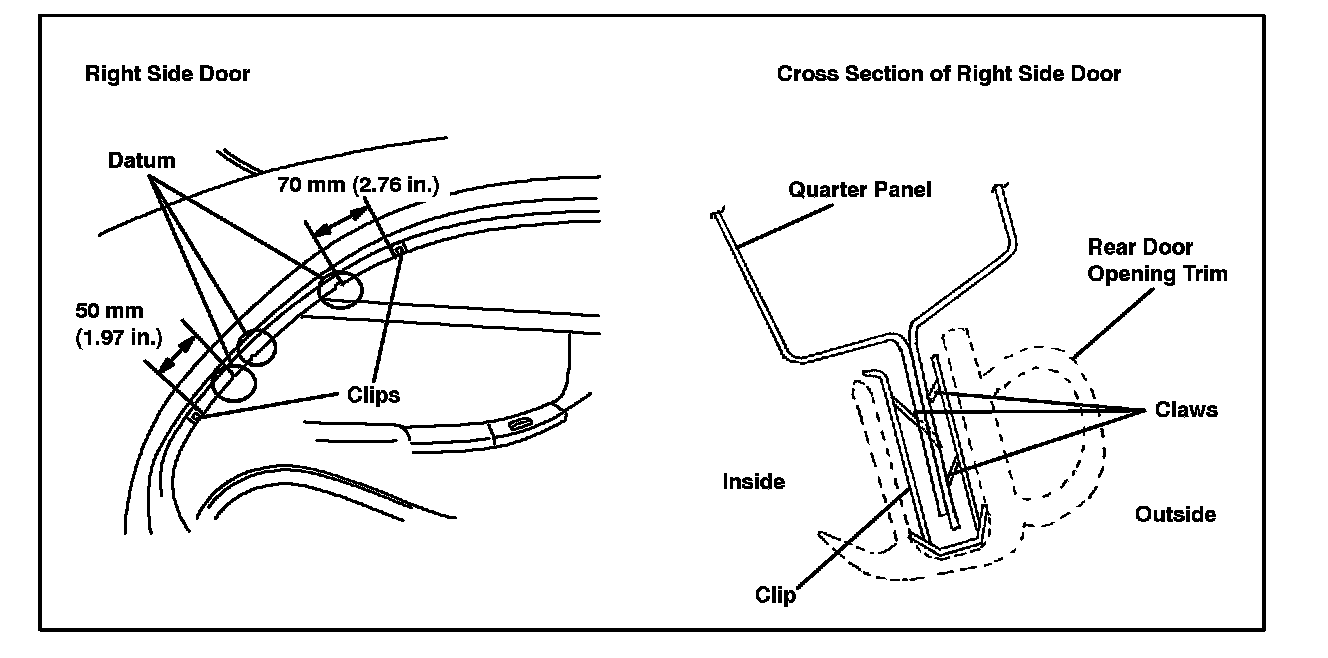 Right Side Door

Datum

70 mm (2.76 in.)

50 mm (1.97 in.)

Clips

Cross Section of Right Side Door

Quarter Panel

Rear Door Opening Trim

Claws

Inside

Outside

Clip