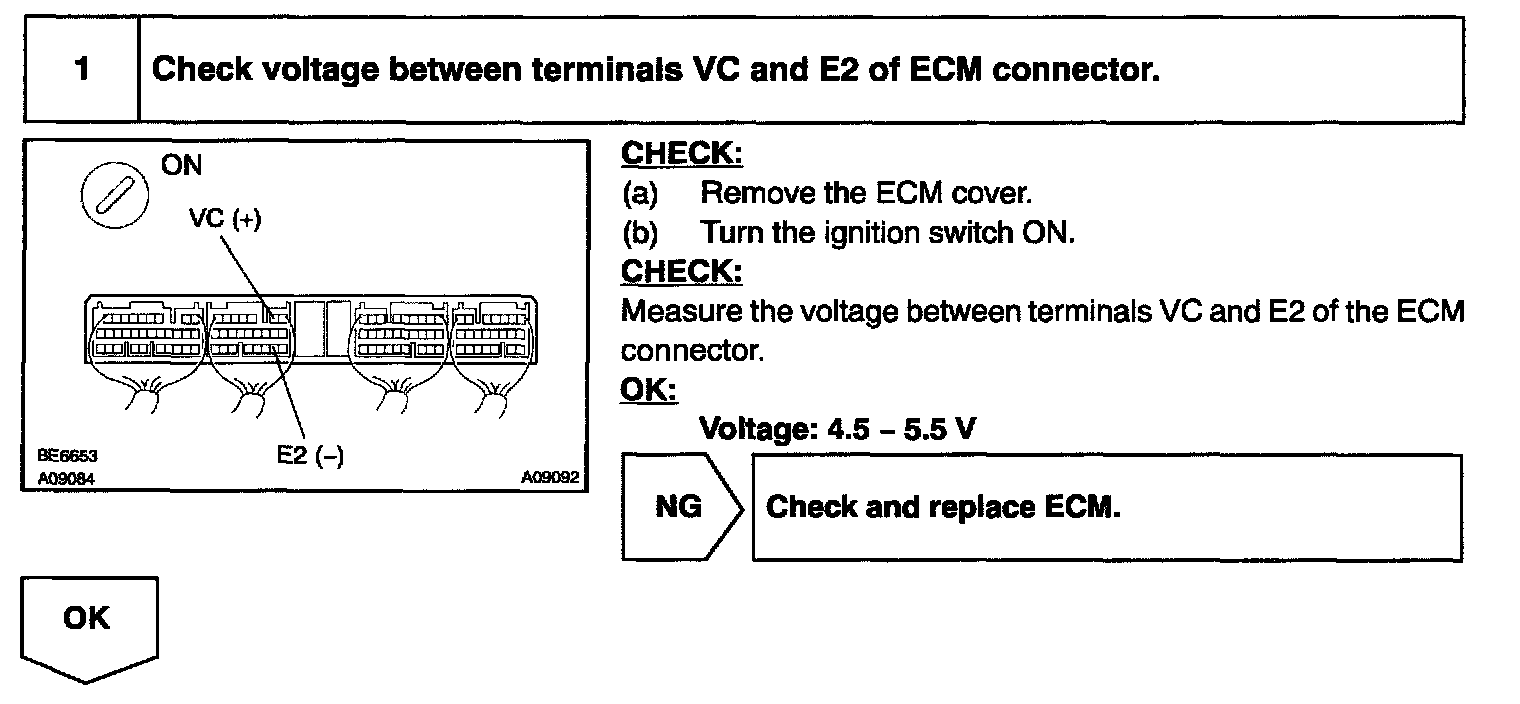 1 Check voltage between terminals VC and E2 of ECM connector.

ON

VC (+)

E2 (–)

BE6653
A09084

A09092

CHECK:
(a) Remove the ECM cover.
(b) Turn the ignition switch ON.

CHECK:
Measure the voltage between terminals VC and E2 of the ECM connector.

OK:
Voltage: 4.5 – 5.5 V

NG Check and replace ECM.

OK