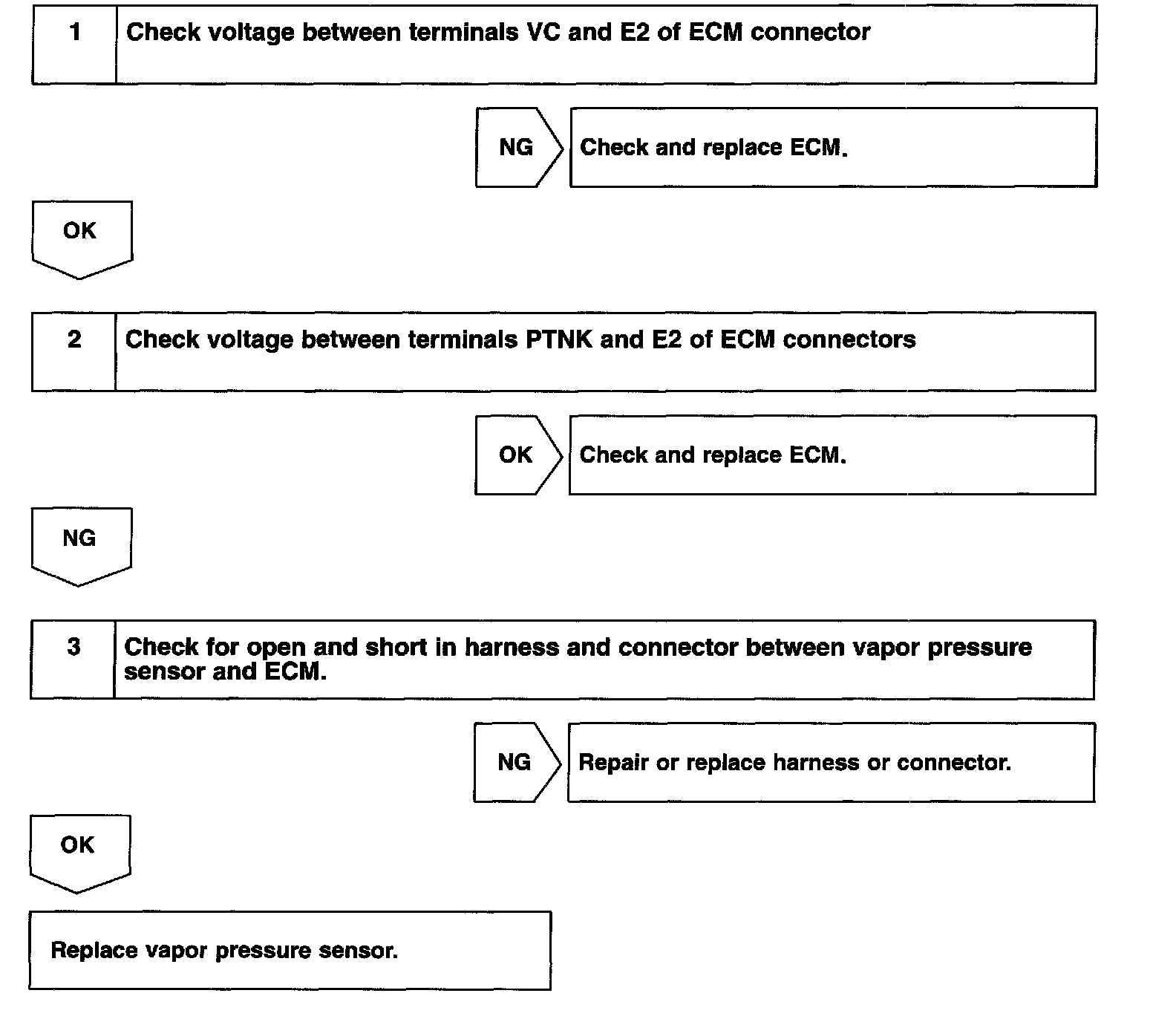 1 Check voltage between terminals VC and E2 of ECM connector

NG Check and replace ECM.

OK

2 Check voltage between terminals PTNK and E2 of ECM connectors

OK Check and replace ECM.

NG

3 Check for open and short in harness and connector between vapor pressure sensor and ECM.

NG Repair or replace harness or connector.

OK

Replace vapor pressure sensor.