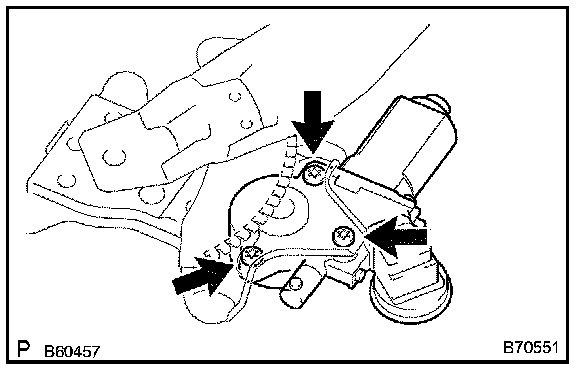 P B60457

B70551