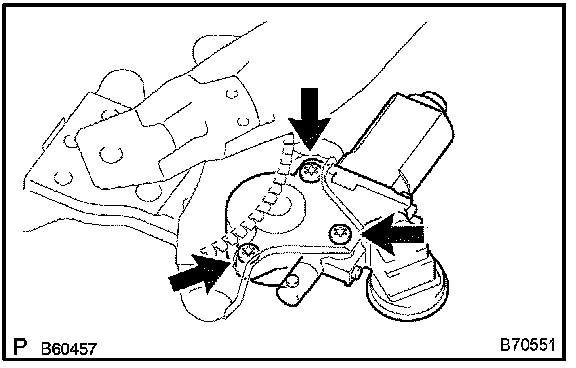 P B60457

B70551