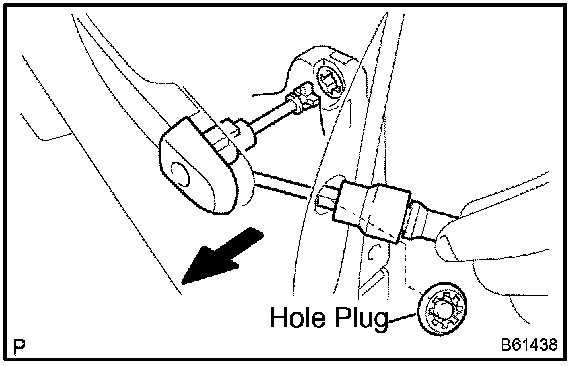 Hole Plug

P

B61438