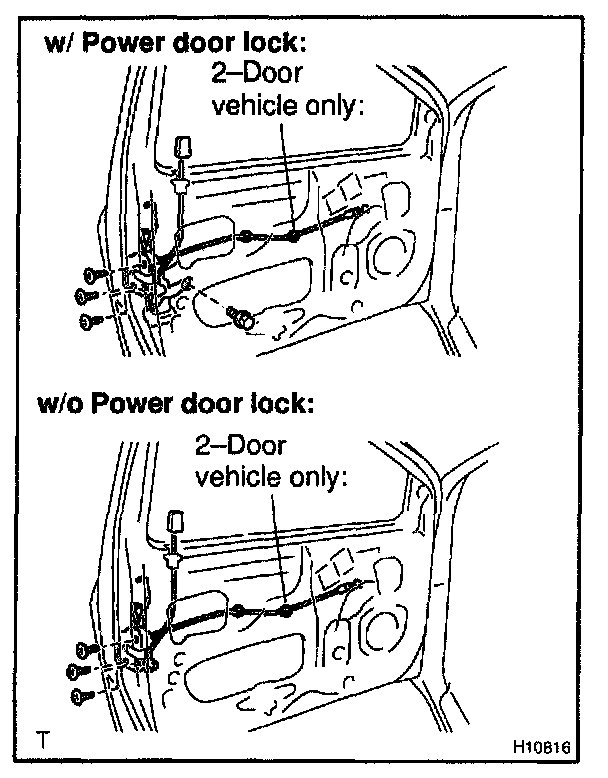 w/ Power door lock:

2–Door vehicle only:

w/o Power door lock:

2–Door vehicle only:

T

H10816