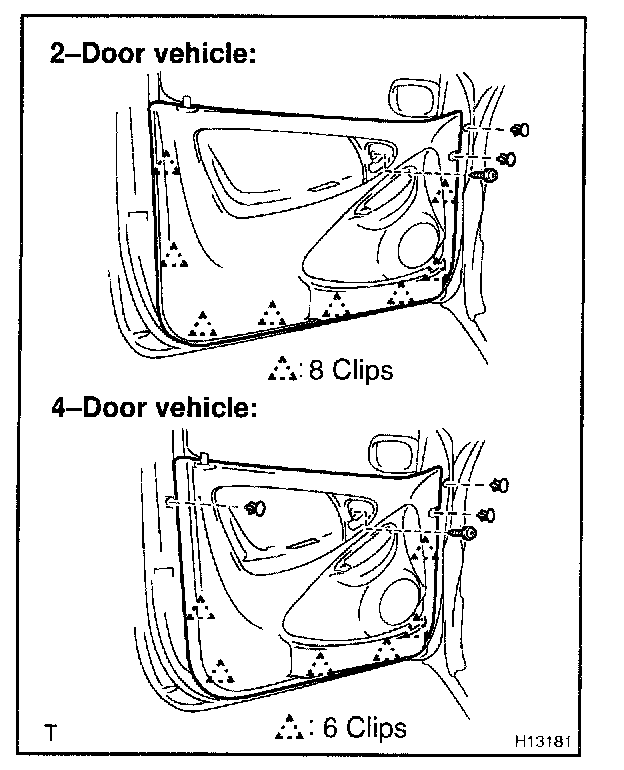 2–Door vehicle:

: 8 Clips

4–Door vehicle:

: 6 Clips

T

H13181