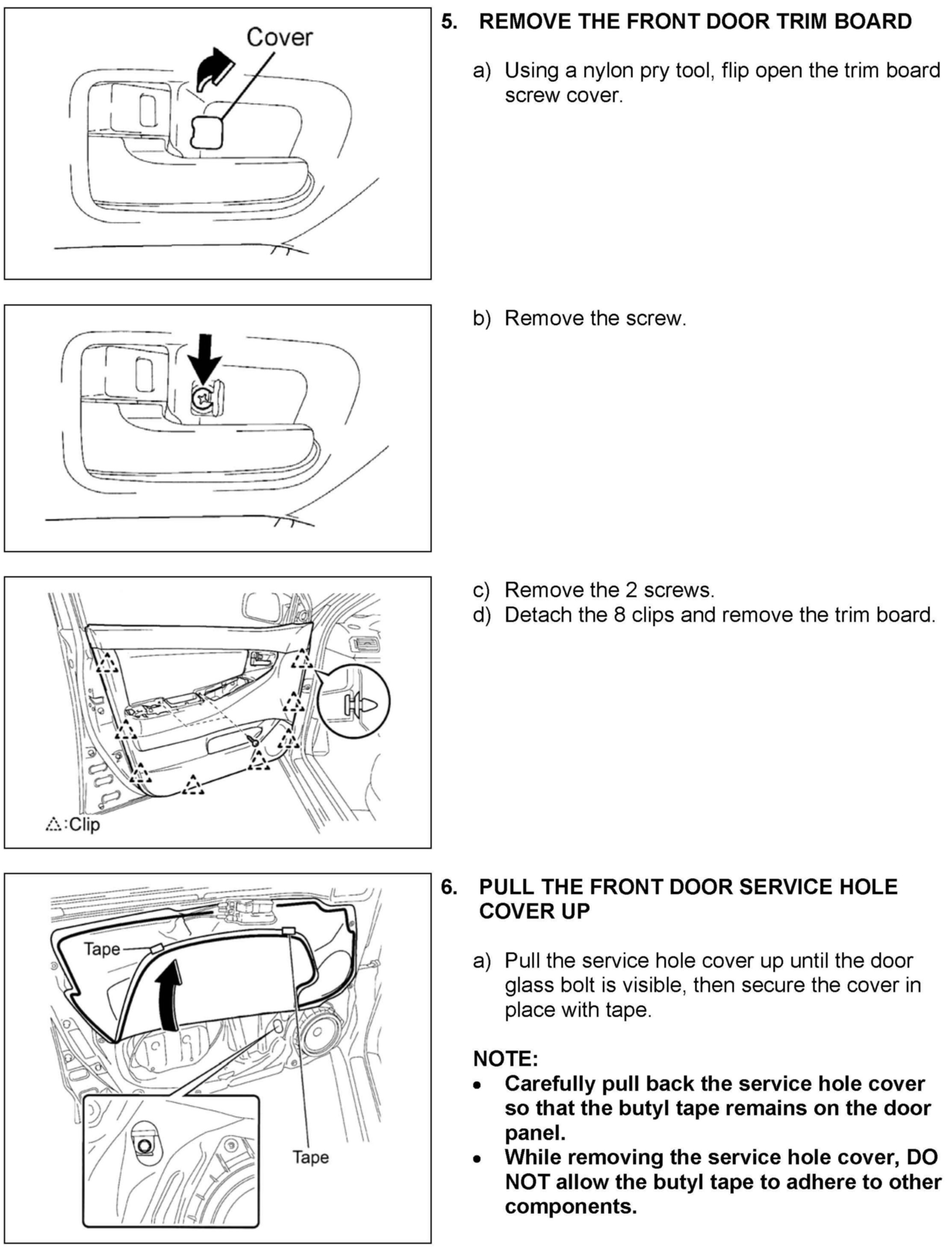 Cover

5. REMOVE THE FRONT DOOR TRIM BOARD

a) Using a nylon pry tool, flip open the trim board screw cover.

b) Remove the screw.

△:Clip

c) Remove the 2 screws.
d) Detach the 8 clips and remove the trim board.

Tape

Tape

6. PULL THE FRONT DOOR SERVICE HOLE COVER UP

a) Pull the service hole cover up until the door glass bolt is visible, then secure the cover in place with tape.

NOTE:
• Carefully pull back the service hole cover so that the butyl tape remains on the door panel.
• While removing the service hole cover, DO NOT allow the butyl tape to adhere to other components.