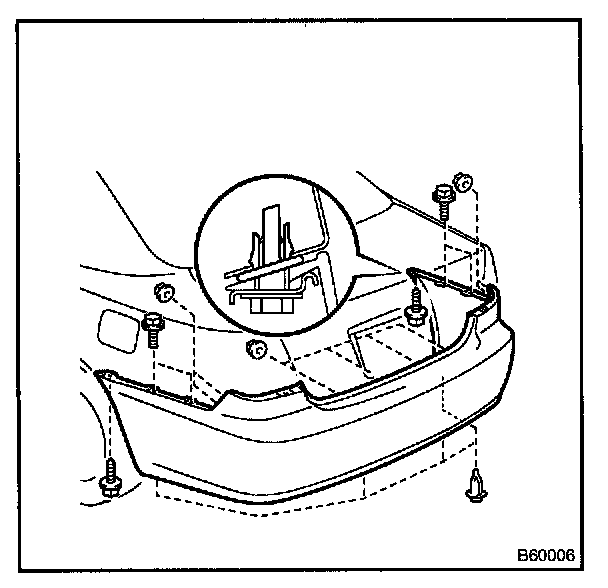 B60006