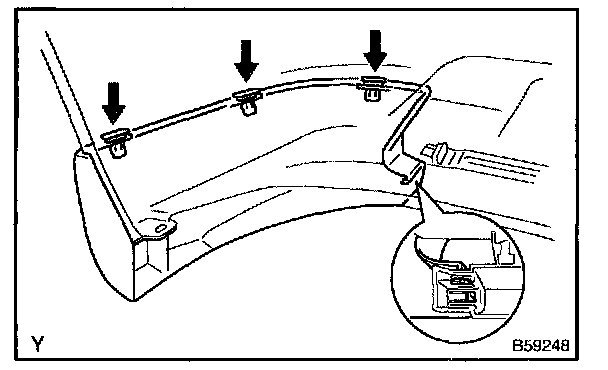 Y
B59248