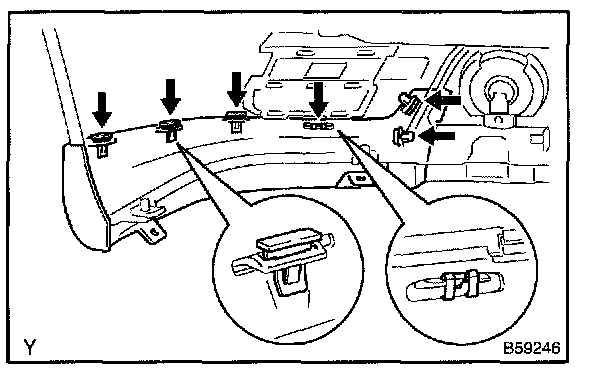 Y

B59246