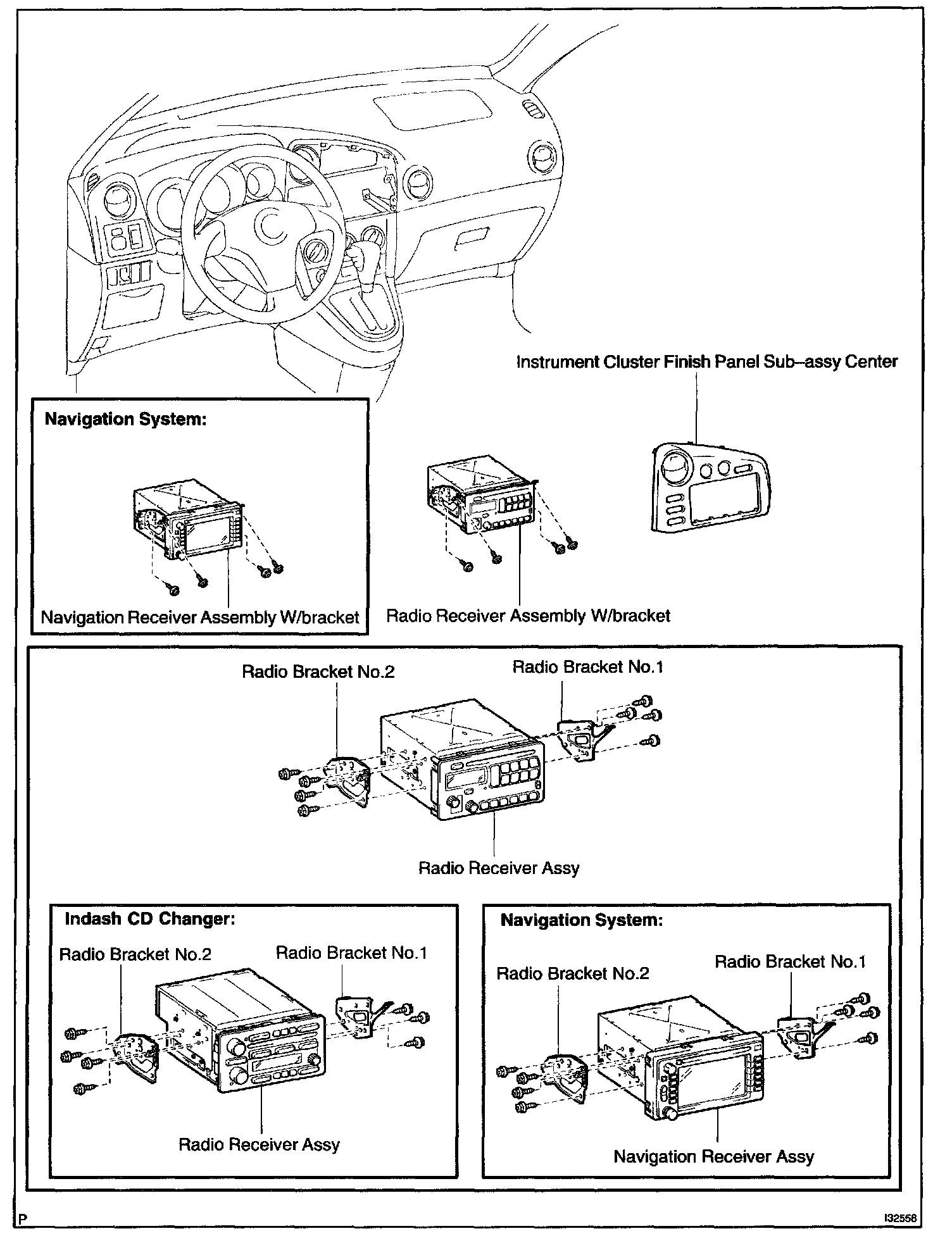 Instrument Cluster Finish Panel Sub–assy Center

Navigation System:

Navigation Receiver Assembly W/bracket

Radio Receiver Assembly W/bracket

Radio Bracket No.2

Radio Bracket No.1

Radio Receiver Assy

Indash CD Changer:

Radio Bracket No.2

Radio Bracket No.1

Radio Receiver Assy

Navigation System:

Radio Bracket No.2

Radio Bracket No.1

Navigation Receiver Assy

P

I32558