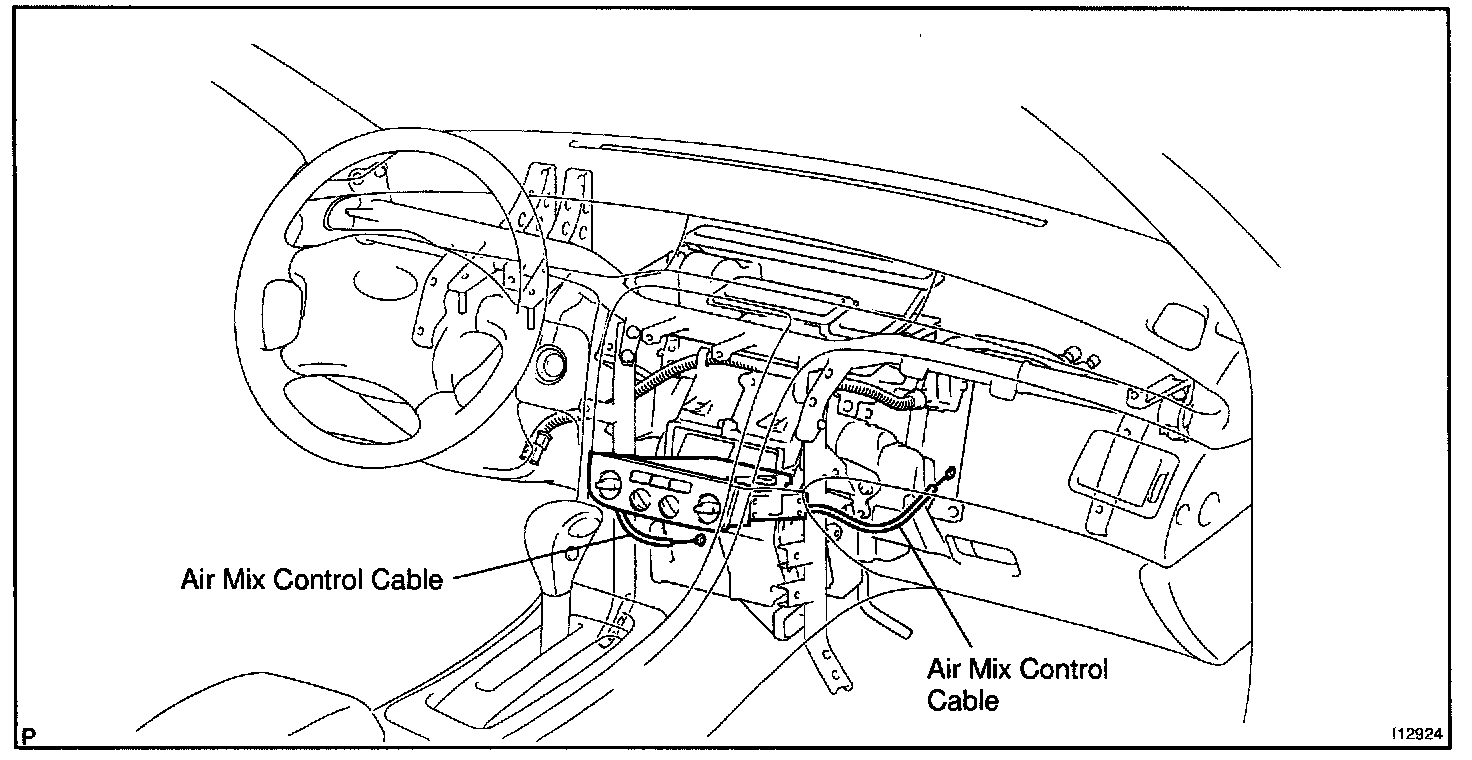 Air Mix Control Cable

Air Mix Control Cable

P

I12924