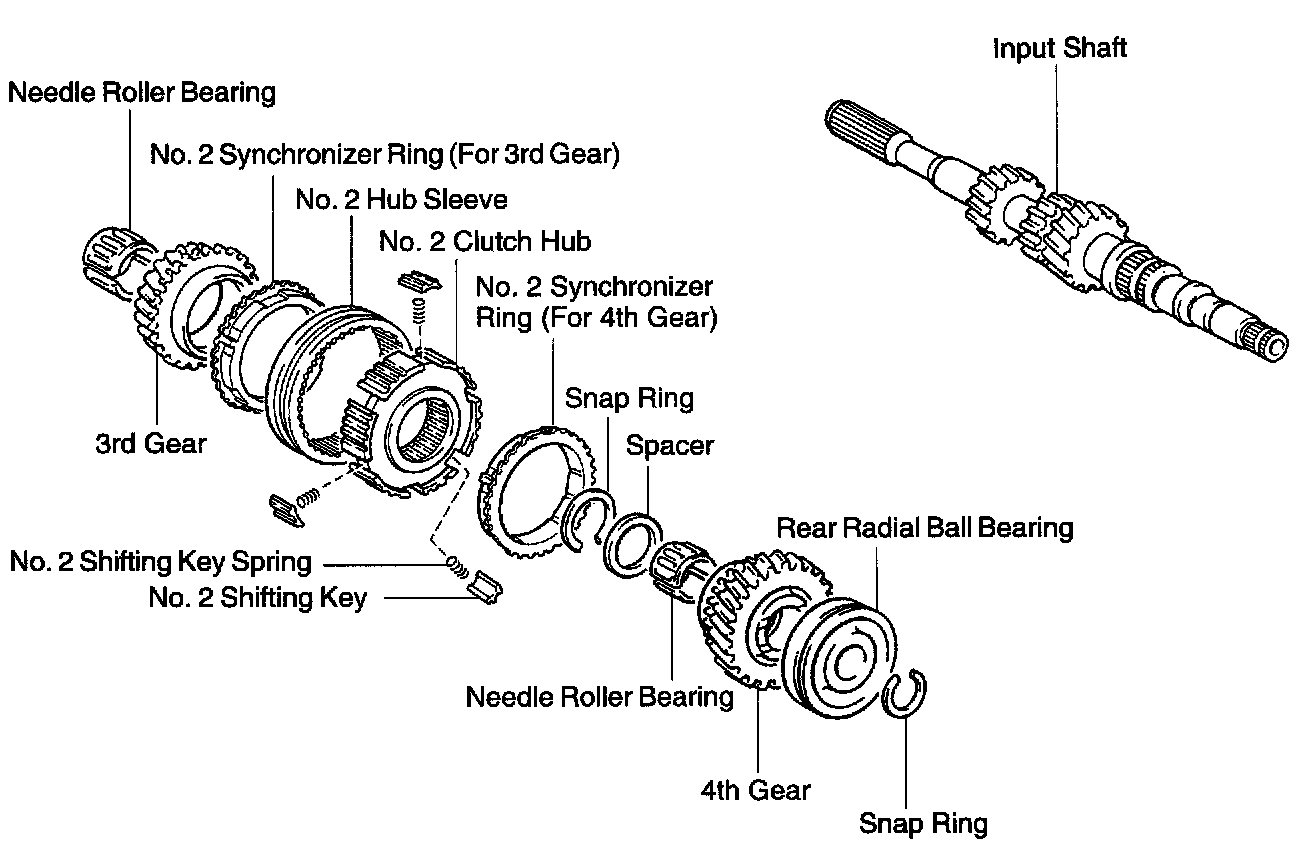 Input Shaft

Needle Roller Bearing

No. 2 Synchronizer Ring (For 3rd Gear)

No. 2 Hub Sleeve

No. 2 Clutch Hub

No. 2 Synchronizer Ring (For 4th Gear)

Snap Ring

Spacer

3rd Gear

Rear Radial Ball Bearing

No. 2 Shifting Key Spring

No. 2 Shifting Key

Needle Roller Bearing

4th Gear

Snap Ring