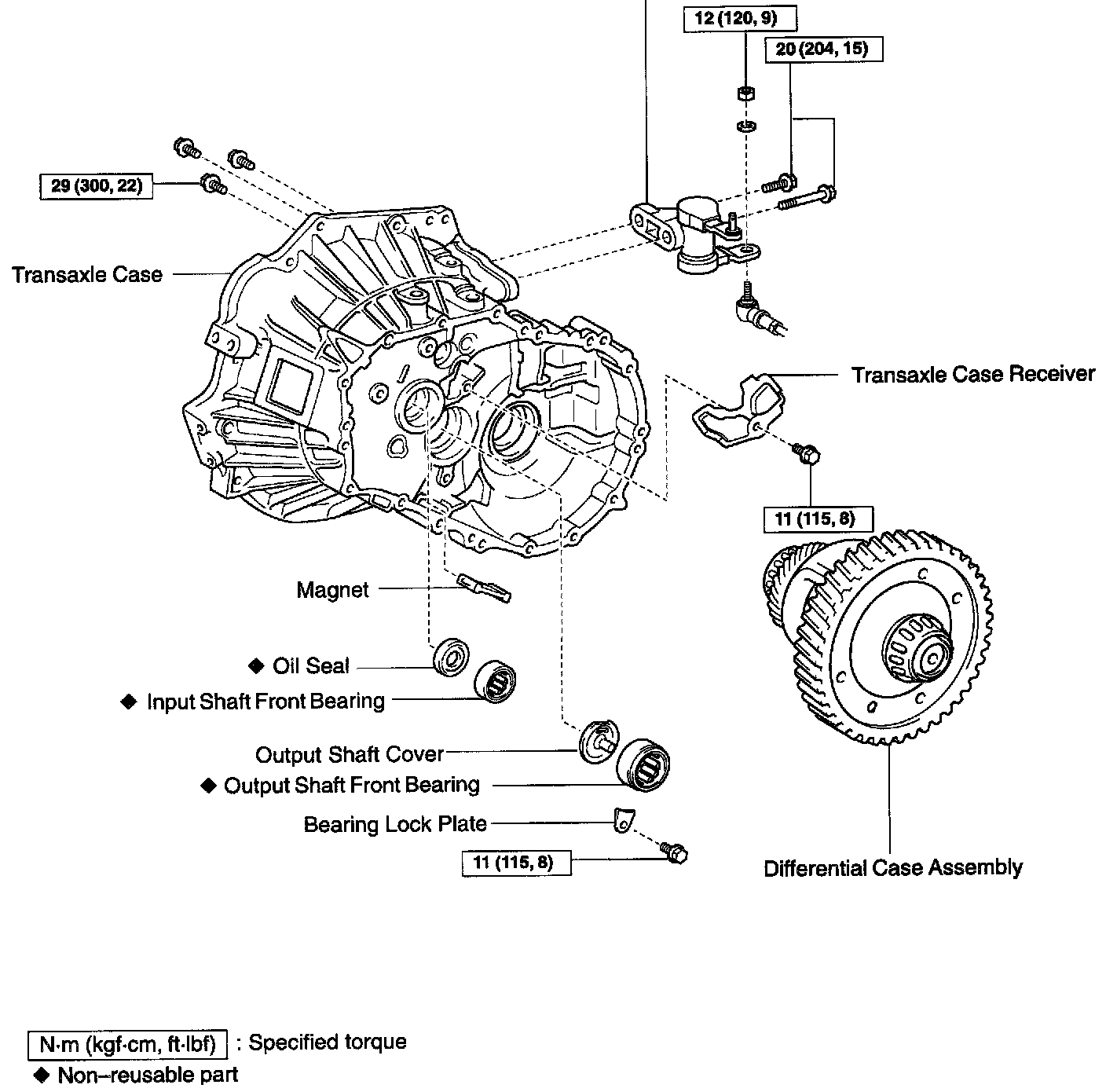 12 (120, 9)
20 (204, 15)
29 (300, 22)
Transaxle Case
Transaxle Case Receiver
11 (115, 8)
Magnet
◆ Oil Seal
◆ Input Shaft Front Bearing
Output Shaft Cover
◆ Output Shaft Front Bearing
Bearing Lock Plate
11 (115, 8)
Differential Case Assembly
N·m (kgf·cm, ft·lbf) : Specified torque
◆ Non–reusable part