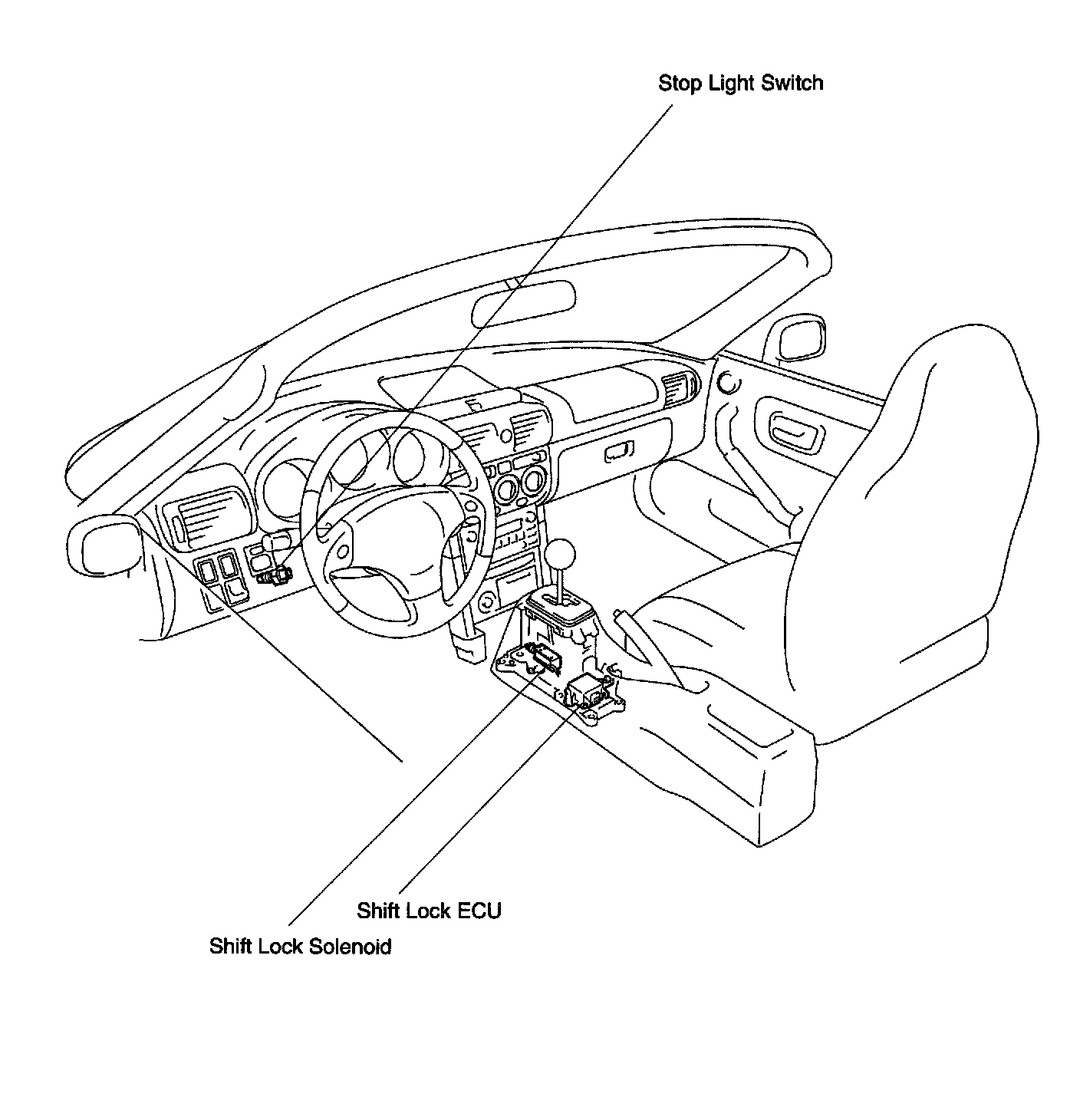 Stop Light Switch

Shift Lock ECU

Shift Lock Solenoid