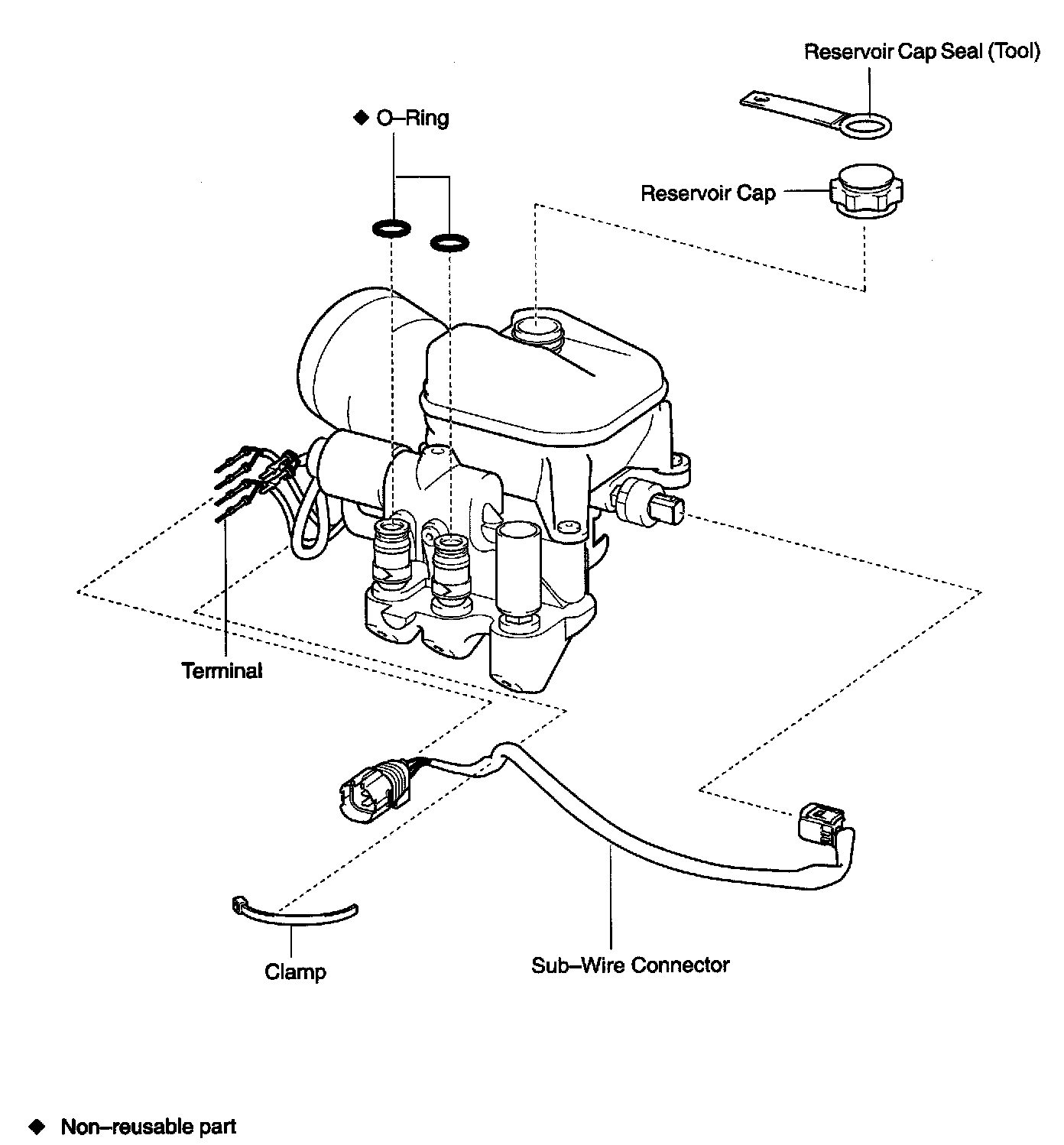 Reservoir Cap Seal (Tool)

◆ O–Ring

Reservoir Cap

Terminal

Clamp

Sub–Wire Connector

◆ Non–reusable part