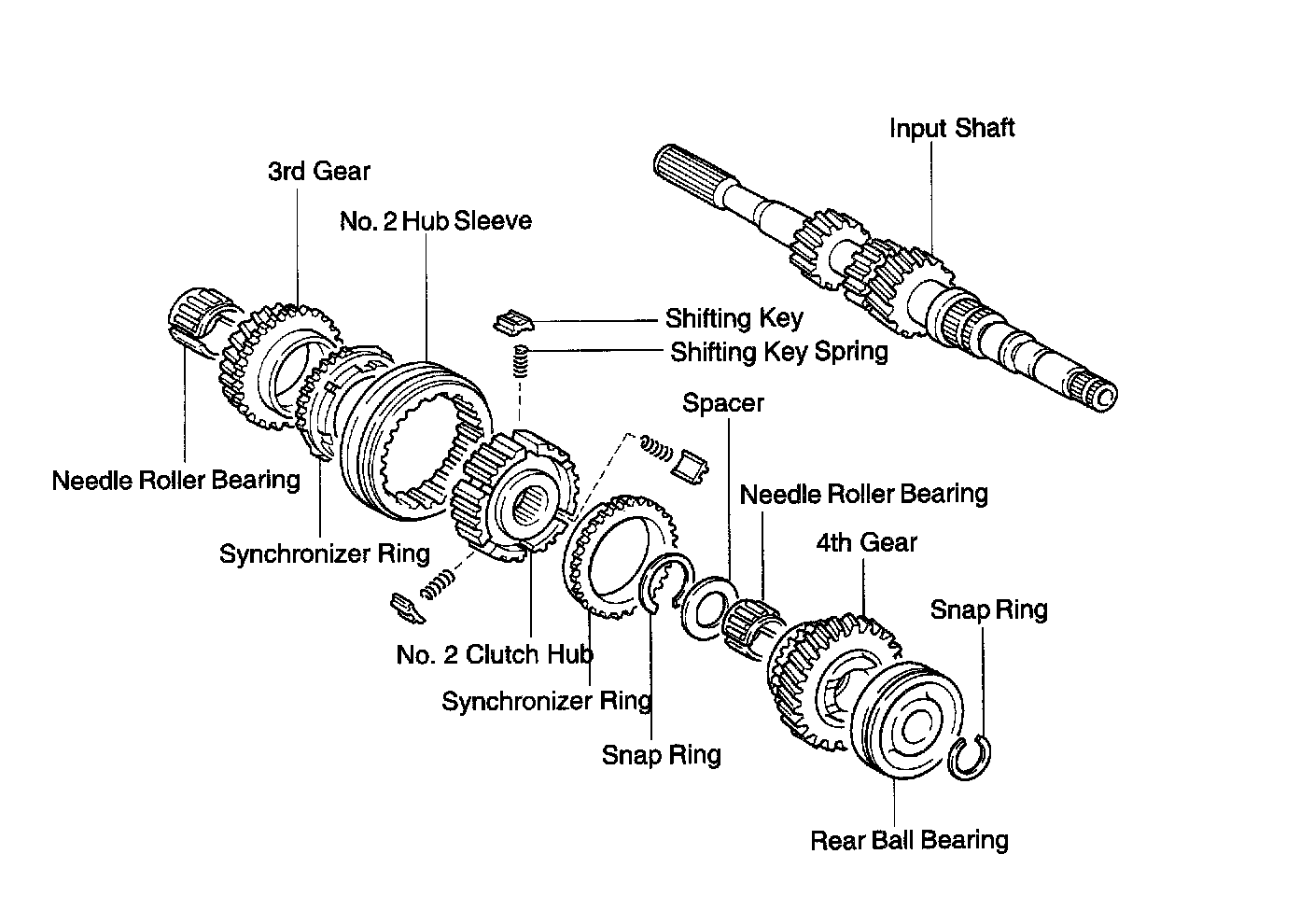 Input Shaft

3rd Gear

No. 2 Hub Sleeve

Shifting Key

Shifting Key Spring

Spacer

Needle Roller Bearing

Needle Roller Bearing

4th Gear

Synchronizer Ring

Snap Ring

No. 2 Clutch Hub

Synchronizer Ring

Snap Ring

Rear Ball Bearing