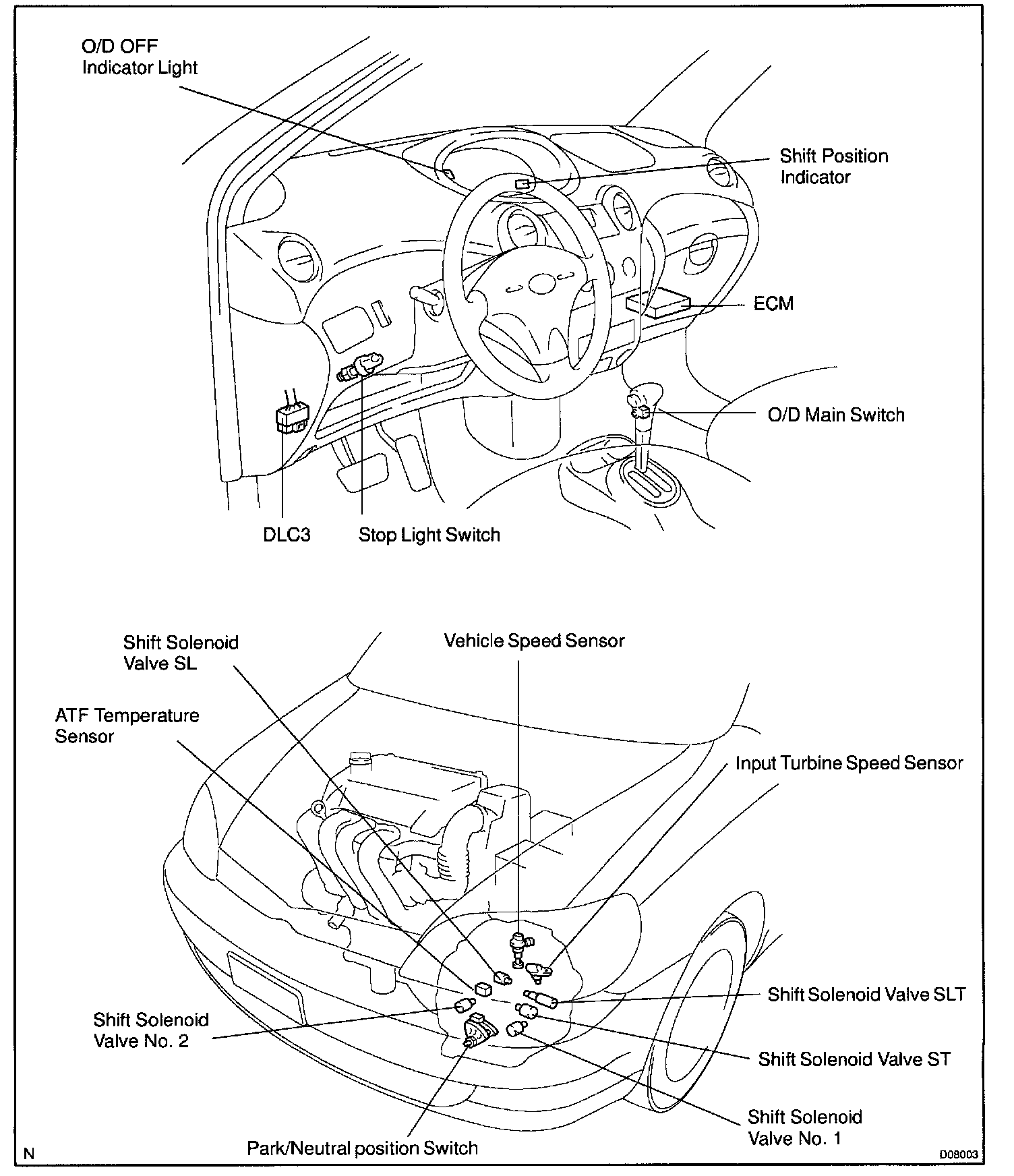 O/D OFF
Indicator Light

Shift Position
Indicator

ECM

O/D Main Switch

DLC3

Stop Light Switch

Shift Solenoid
Valve SL

Vehicle Speed Sensor

ATF Temperature
Sensor

Input Turbine Speed Sensor

Shift Solenoid Valve SLT

Shift Solenoid
Valve No. 2

Shift Solenoid Valve ST

Shift Solenoid
Valve No. 1

Park/Neutral position Switch

N

D08003