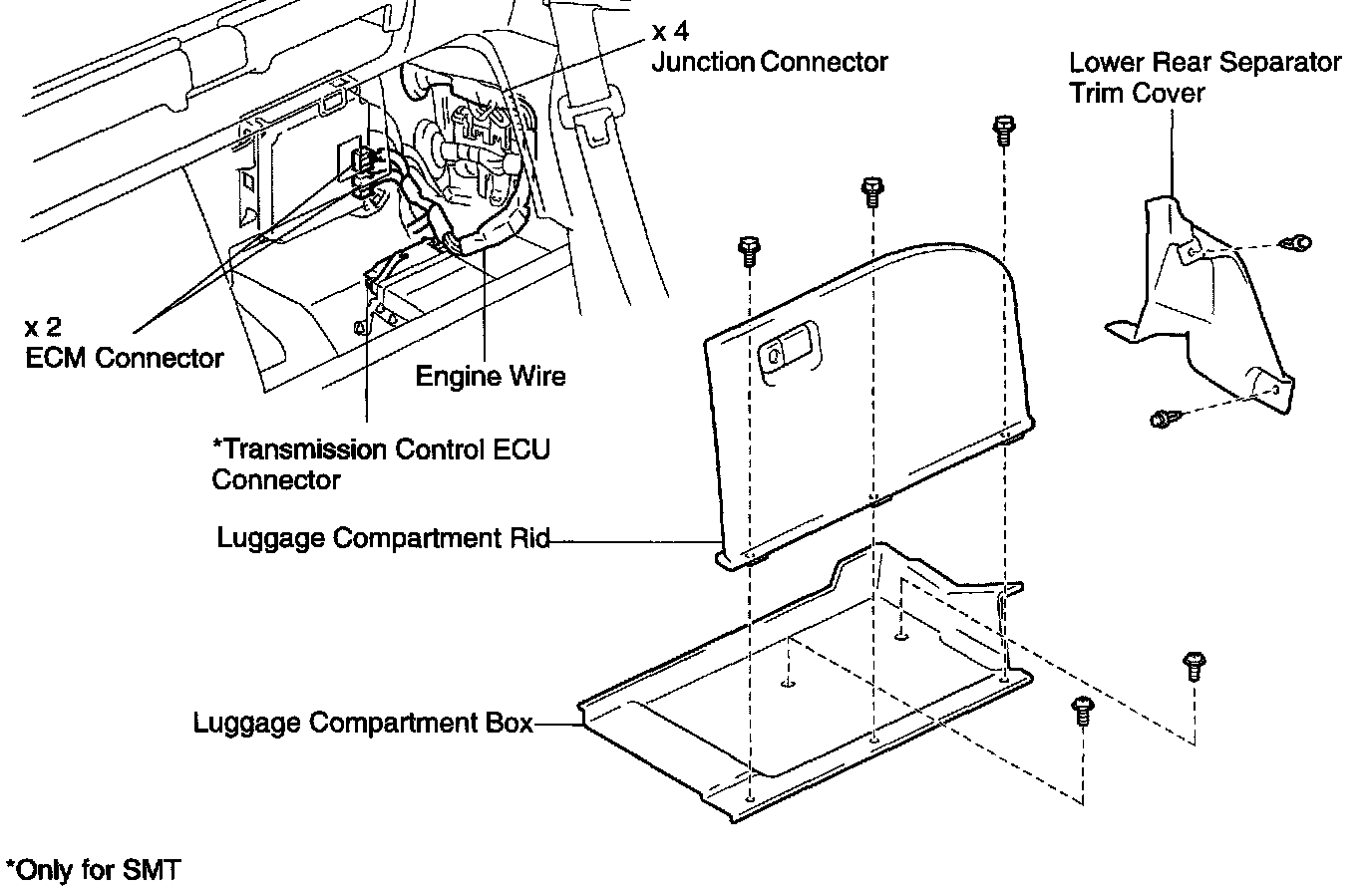 x 4
Junction Connector

Lower Rear Separator
Trim Cover

x 2
ECM Connector

Engine Wire

*Transmission Control ECU
Connector

Luggage Compartment Rid

Luggage Compartment Box

*Only for SMT