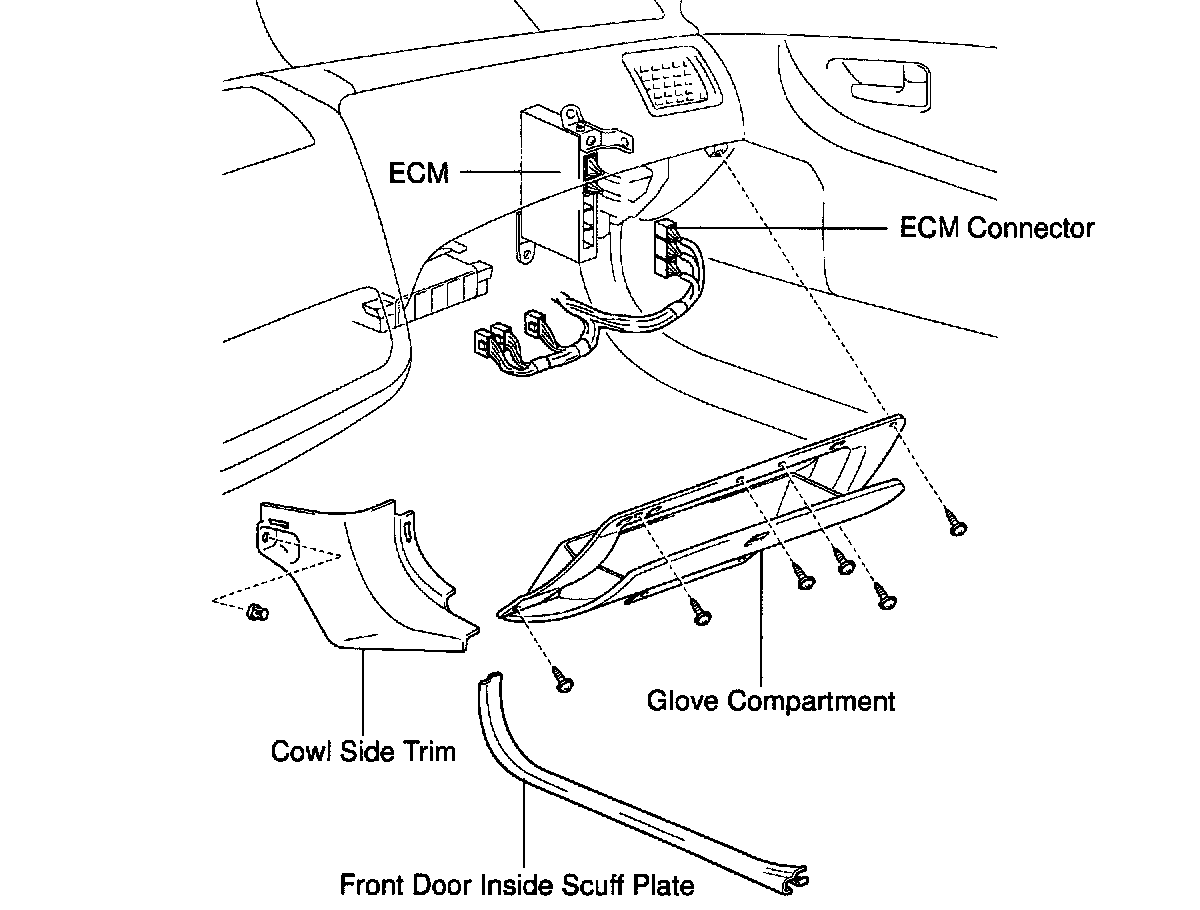 ECM
ECM Connector
Glove Compartment
Cowl Side Trim
Front Door Inside Scuff Plate