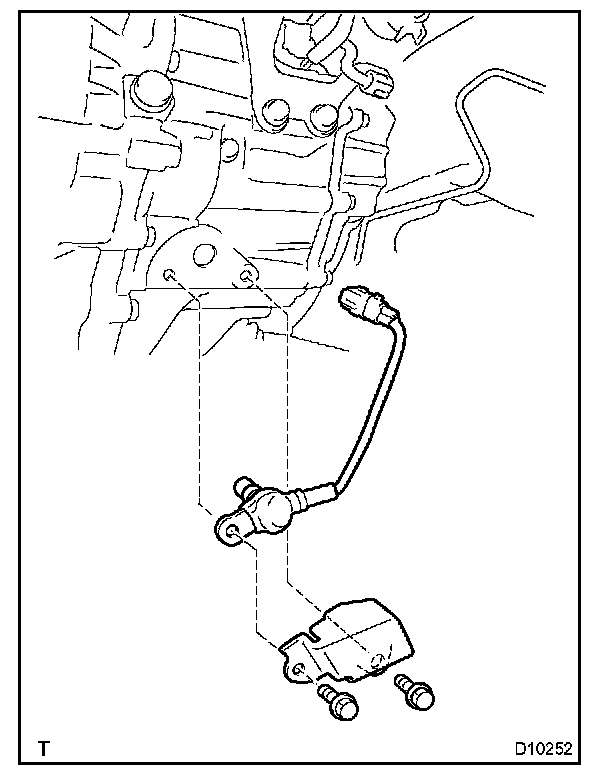 T

D10252