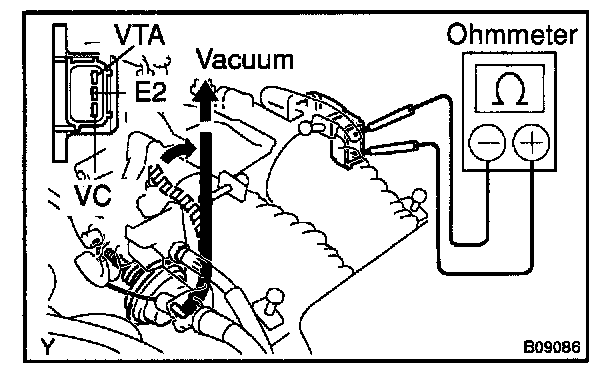 VTA
E2
VC
Vacuum
Ohmmeter
Ω
−
+
Y
B09086