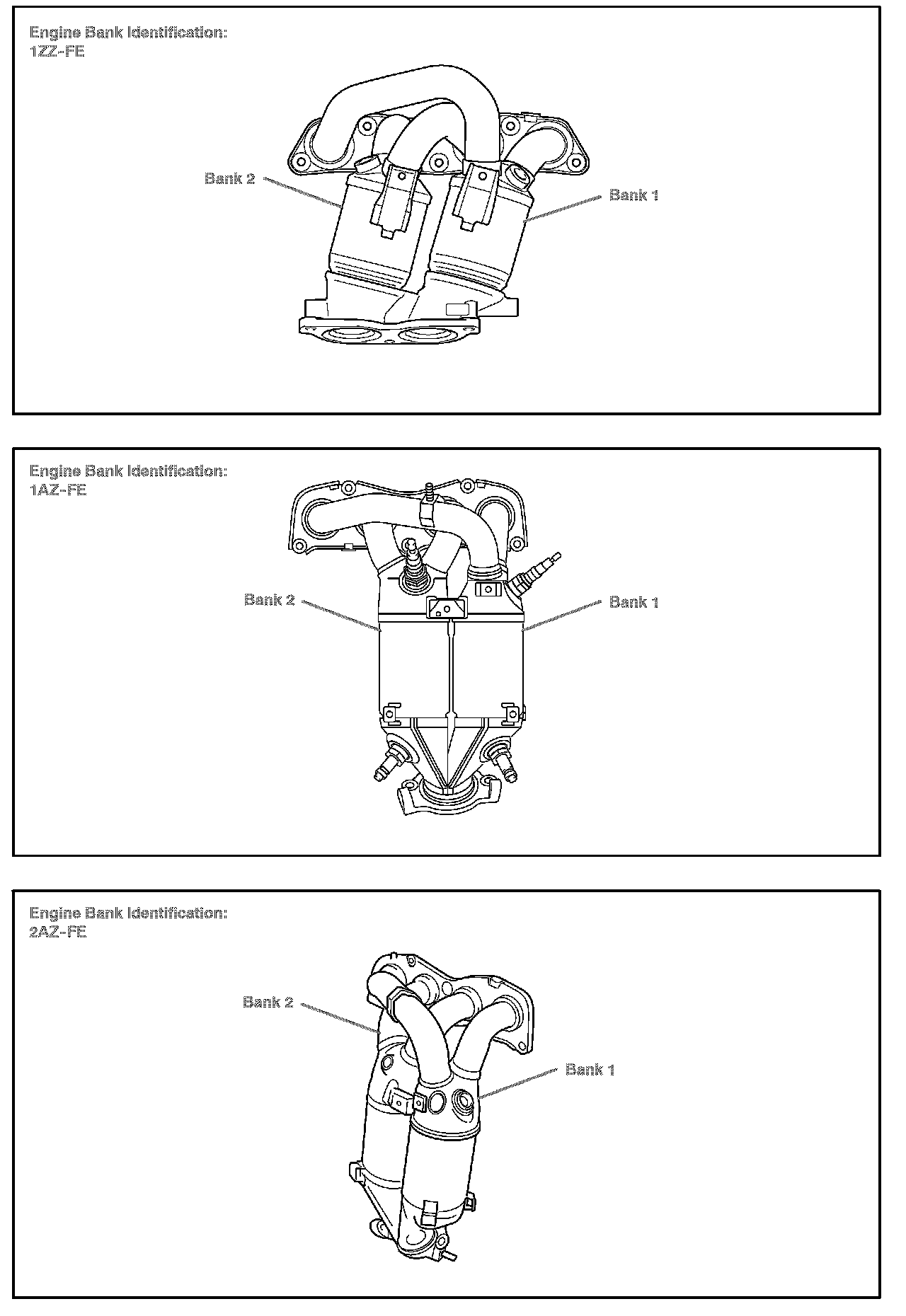 Engine Bank Identification:
1ZZ-FE

Bank 2

Bank 1

Engine Bank Identification:
1AZ-FE

Bank 2

Bank 1

Engine Bank Identification:
2AZ-FE

Bank 2

Bank 1