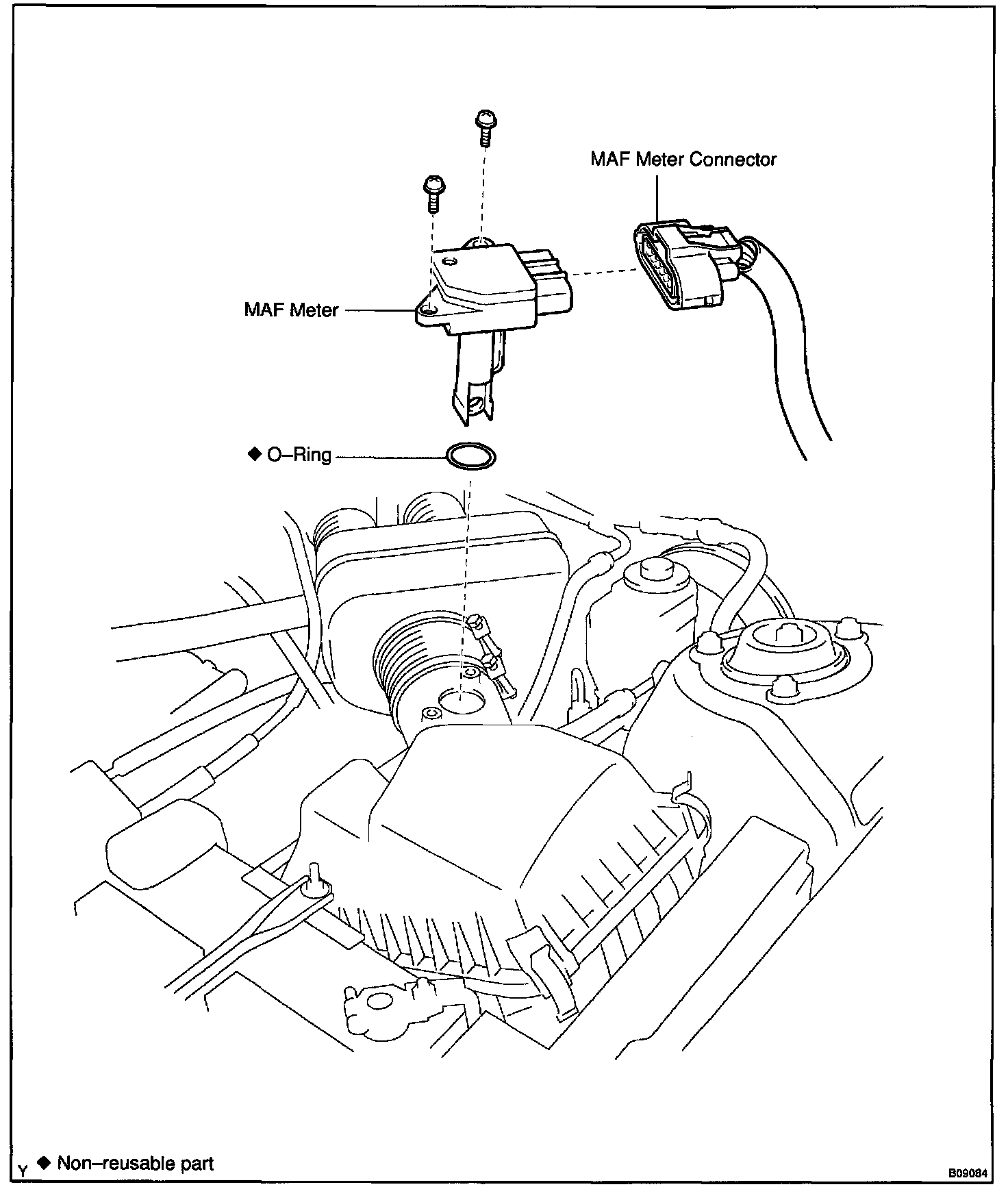 MAF Meter Connector

MAF Meter

◆ O–Ring

Y ◆ Non–reusable part

B09084