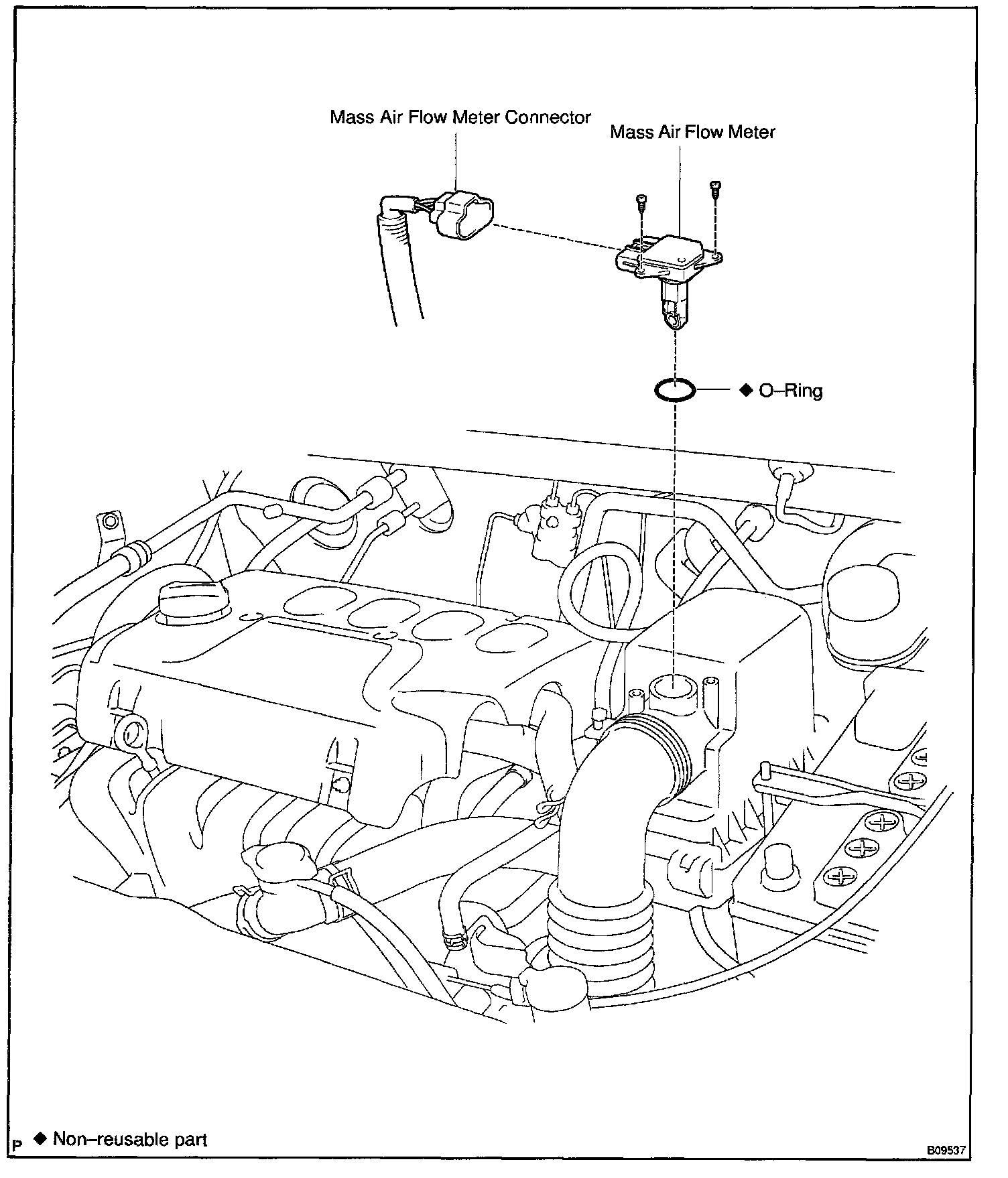 Mass Air Flow Meter Connector

Mass Air Flow Meter

◆ O–Ring

P ◆ Non–reusable part

B09537