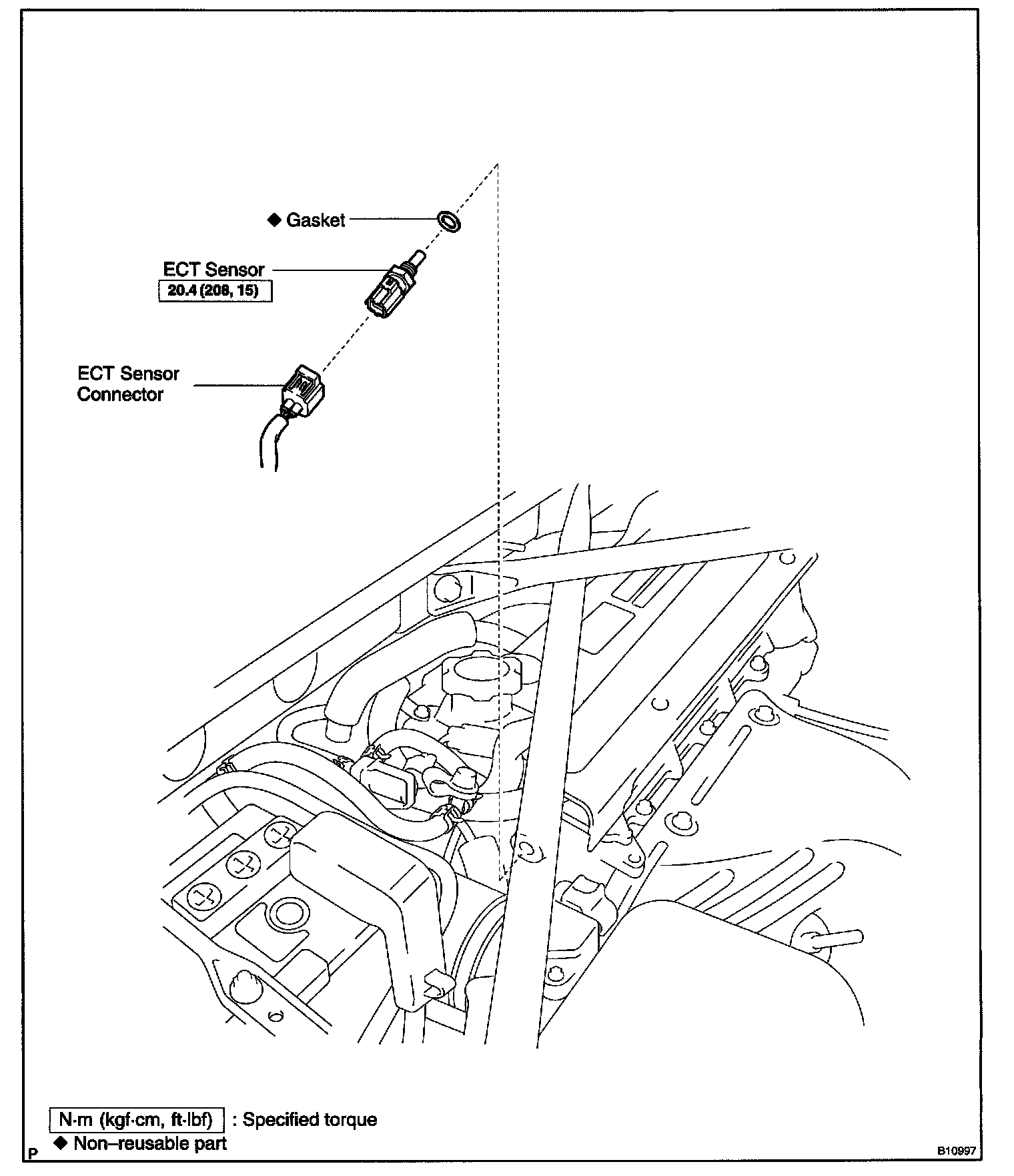 ◆ Gasket

ECT Sensor
20.4 (208, 15)

ECT Sensor Connector

N·m (kgf·cm, ft·lbf) : Specified torque
◆ Non–reusable part

P

B10997