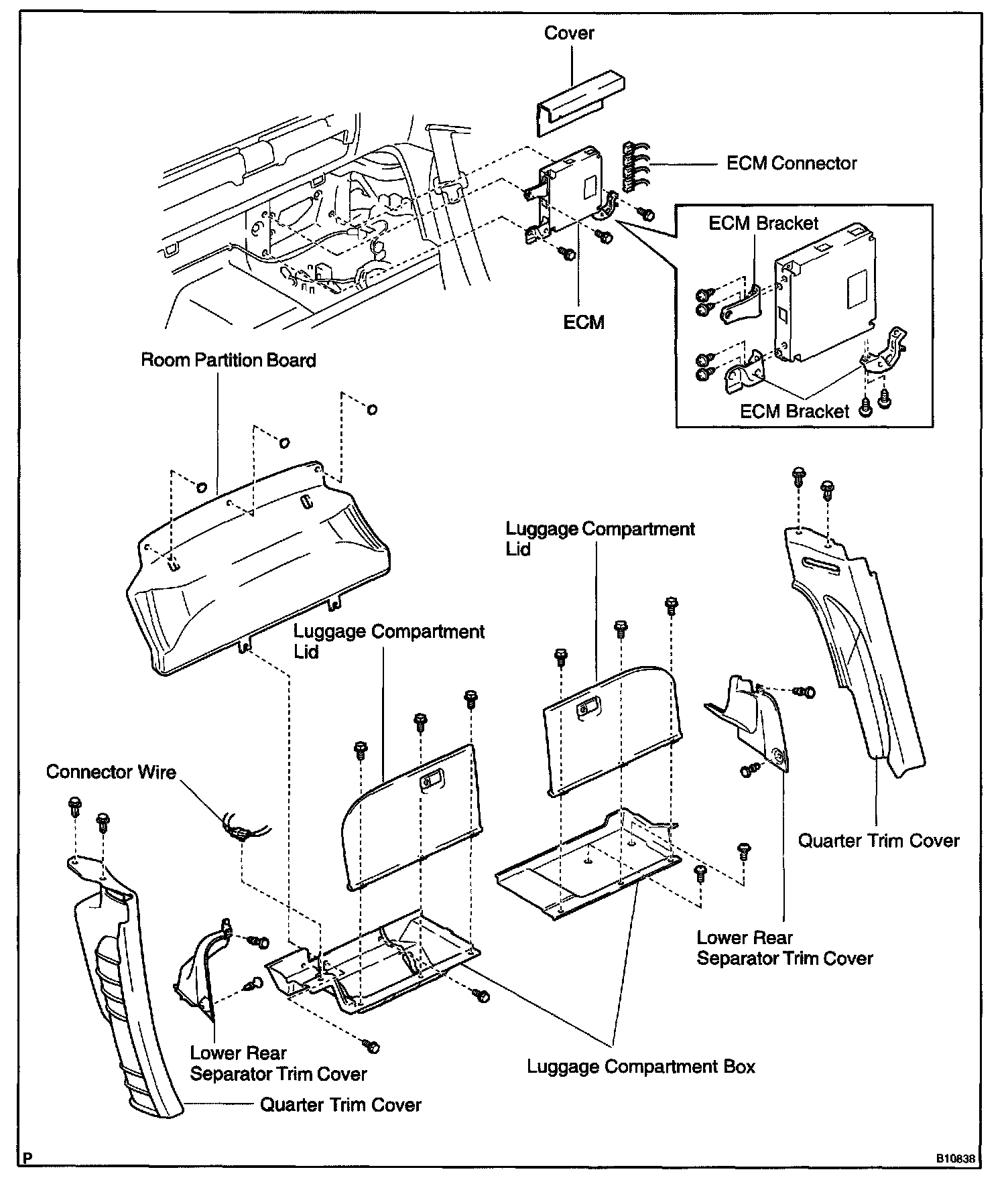 Cover

ECM Connector

ECM Bracket

ECM

ECM Bracket

Room Partition Board

Luggage Compartment Lid

Luggage Compartment Lid

Connector Wire

Quarter Trim Cover

Lower Rear Separator Trim Cover

Lower Rear Separator Trim Cover

Luggage Compartment Box

Quarter Trim Cover

P

B10838