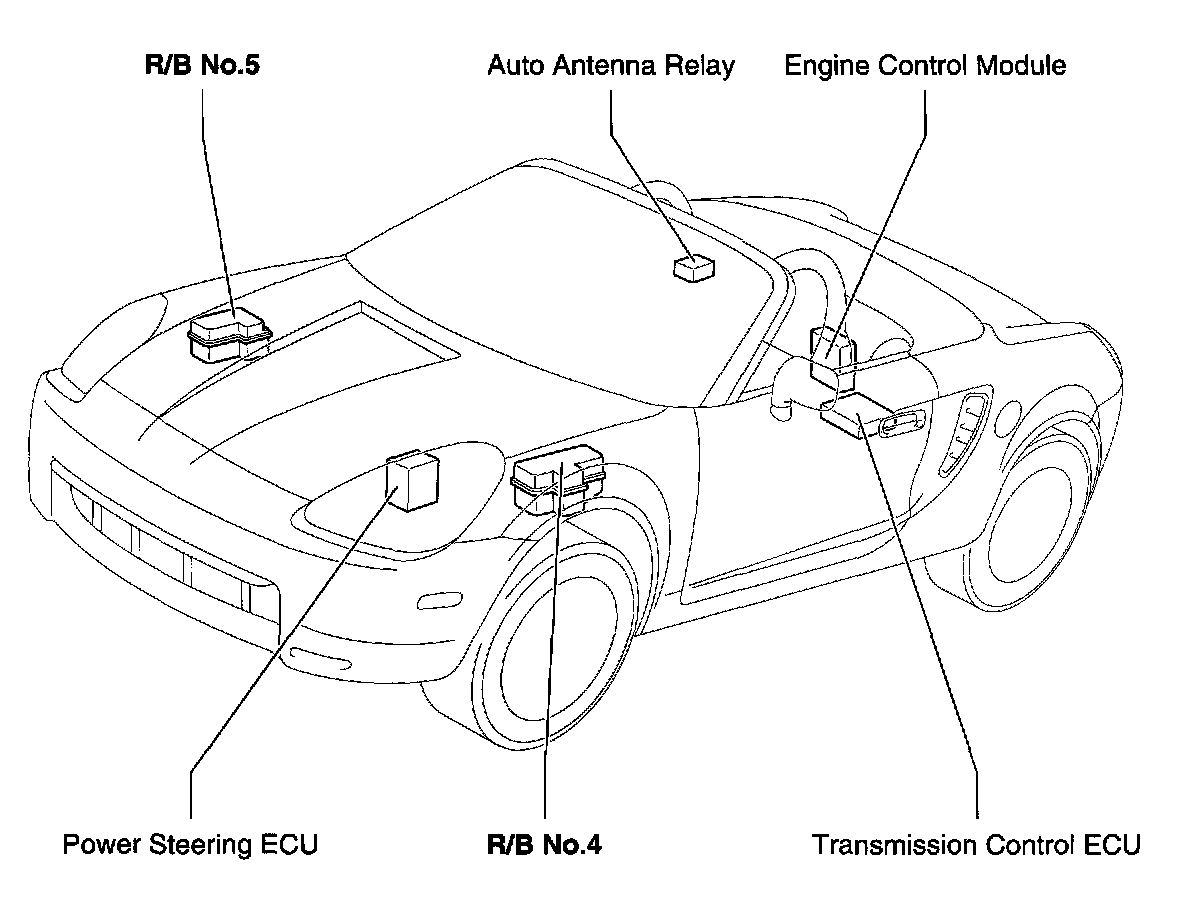 R/B No.5

Auto Antenna Relay

Engine Control Module

Power Steering ECU

R/B No.4

Transmission Control ECU