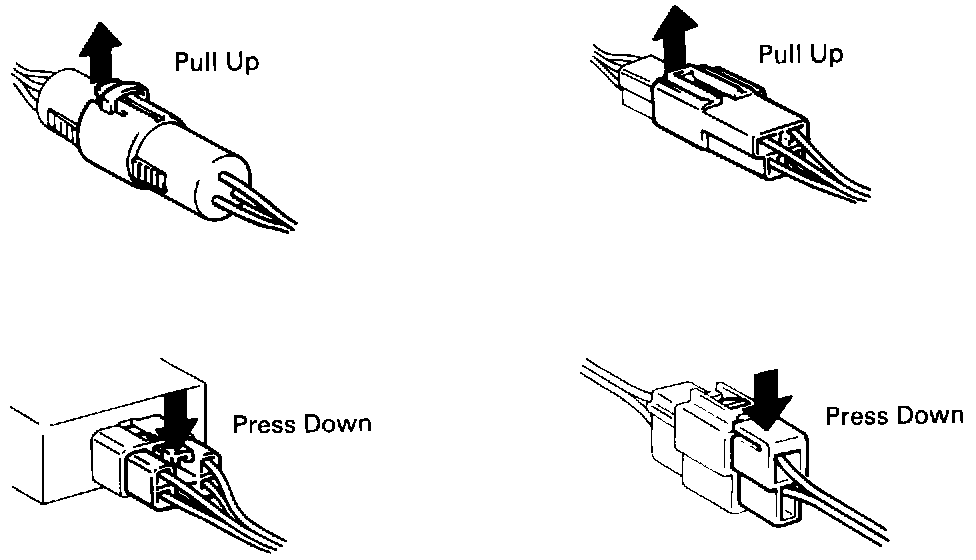 Pull Up

Pull Up

Press Down

Press Down